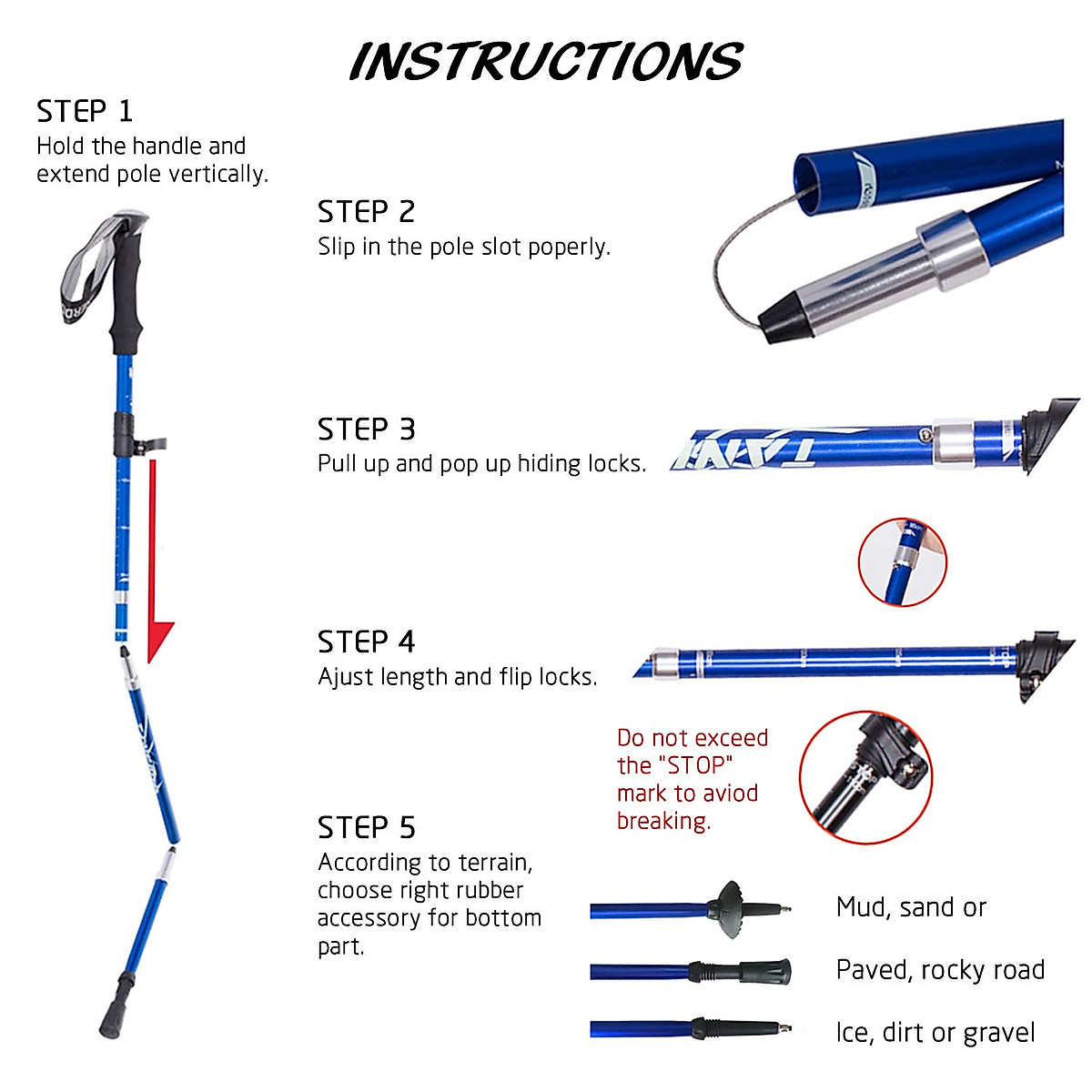 INSTRUCTIONS

STEP 1
Hold the handle and extend pole vertically.

STEP 2
Slip in the pole slot poperly.

STEP 3
Pull up and pop up hiding locks.

STEP 4
Ajust length and flip locks.

Do not exceed the "STOP" mark to aviod breaking.

STEP 5
According to terrain, choose right rubber accessory for bottom part.

Mud, sand or

Paved, rocky road

Ice, dirt or gravel