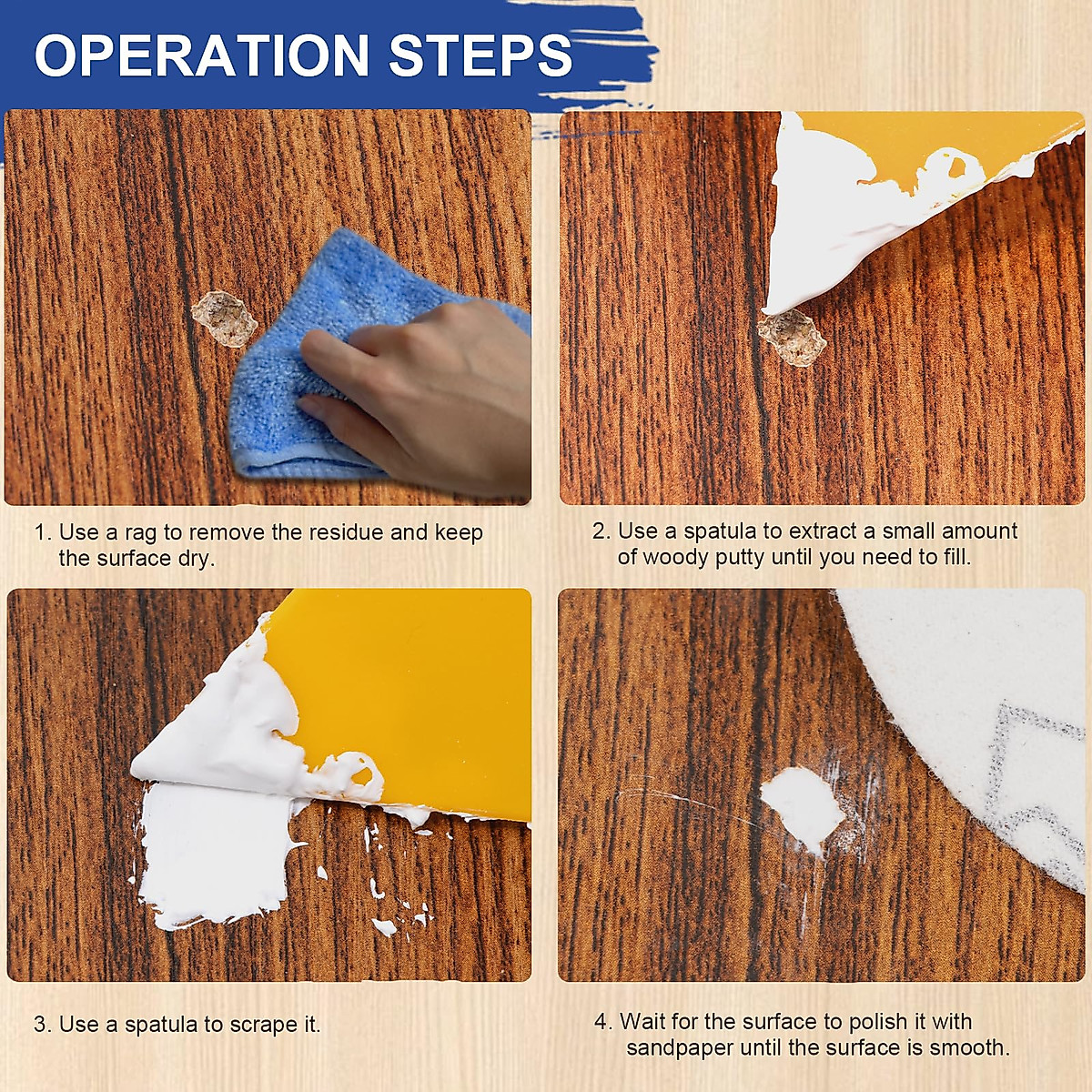 OPERATION STEPS

1. Use a rag to remove the residue and keep the surface dry.

2. Use a spatula to extract a small amount of woody putty until you need to fill.

3. Use a spatula to scrape it.

4. Wait for the surface to polish it with sandpaper until the surface is smooth.