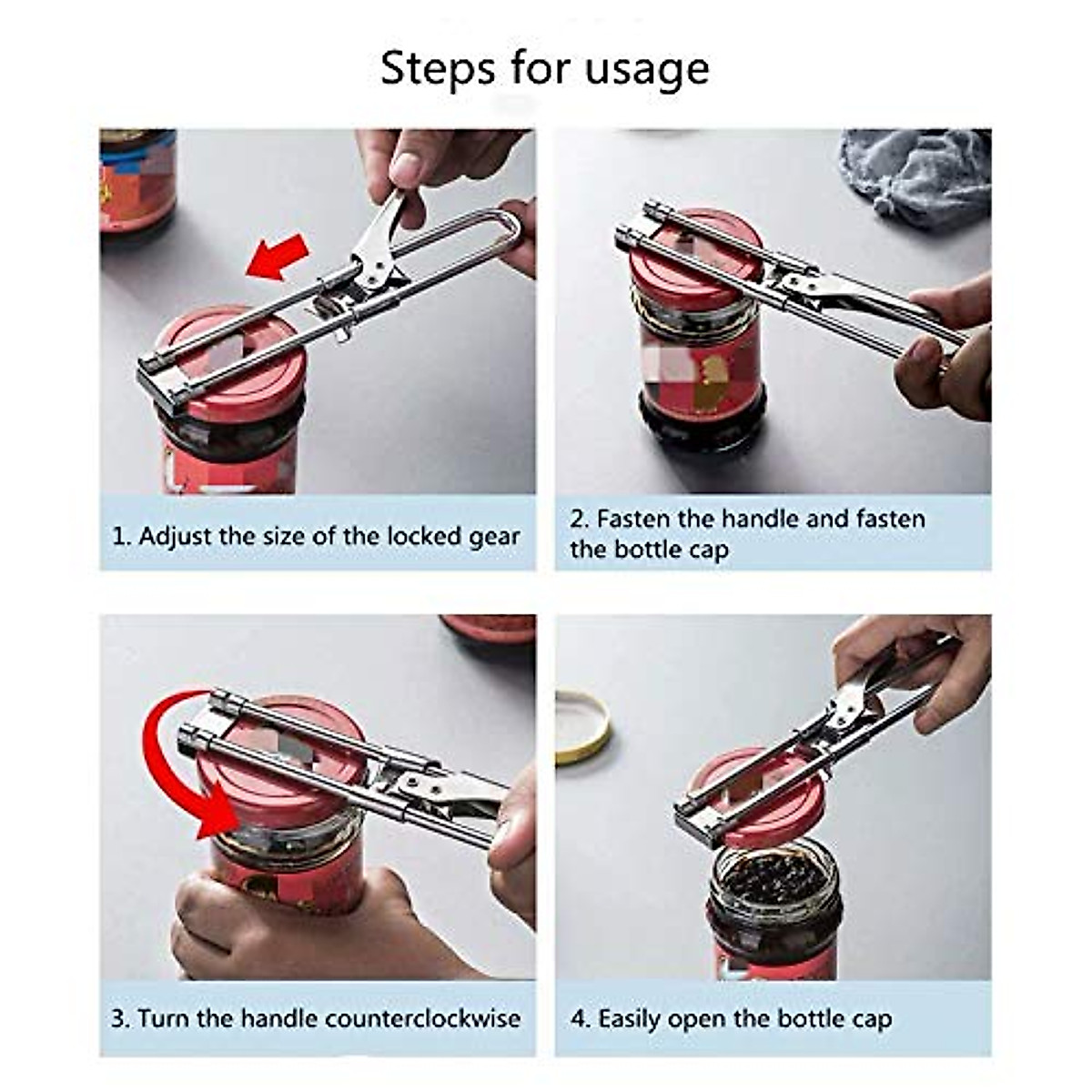 Steps for usage

1. Adjust the size of the locked gear

2. Fasten the handle and fasten the bottle cap

3. Turn the handle counterclockwise

4. Easily open the bottle cap