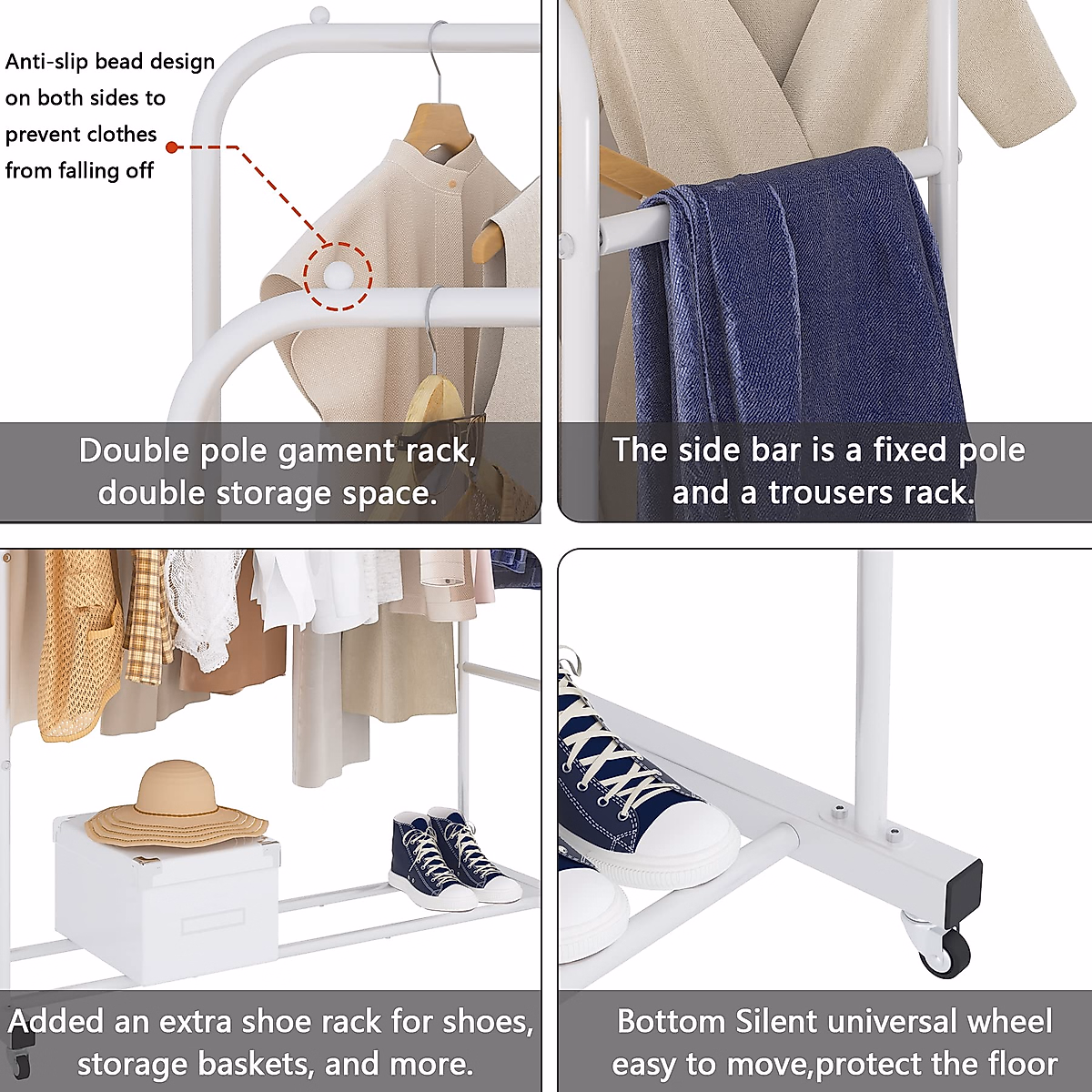 Anti-slip bead design on both sides to prevent clothes from falling off

Double pole gament rack, double storage space.

The side bar is a fixed pole and a trousers rack.

Added an extra shoe rack for shoes, storage baskets, and more.

Bottom Silent universal wheel easy to move,protect the floor