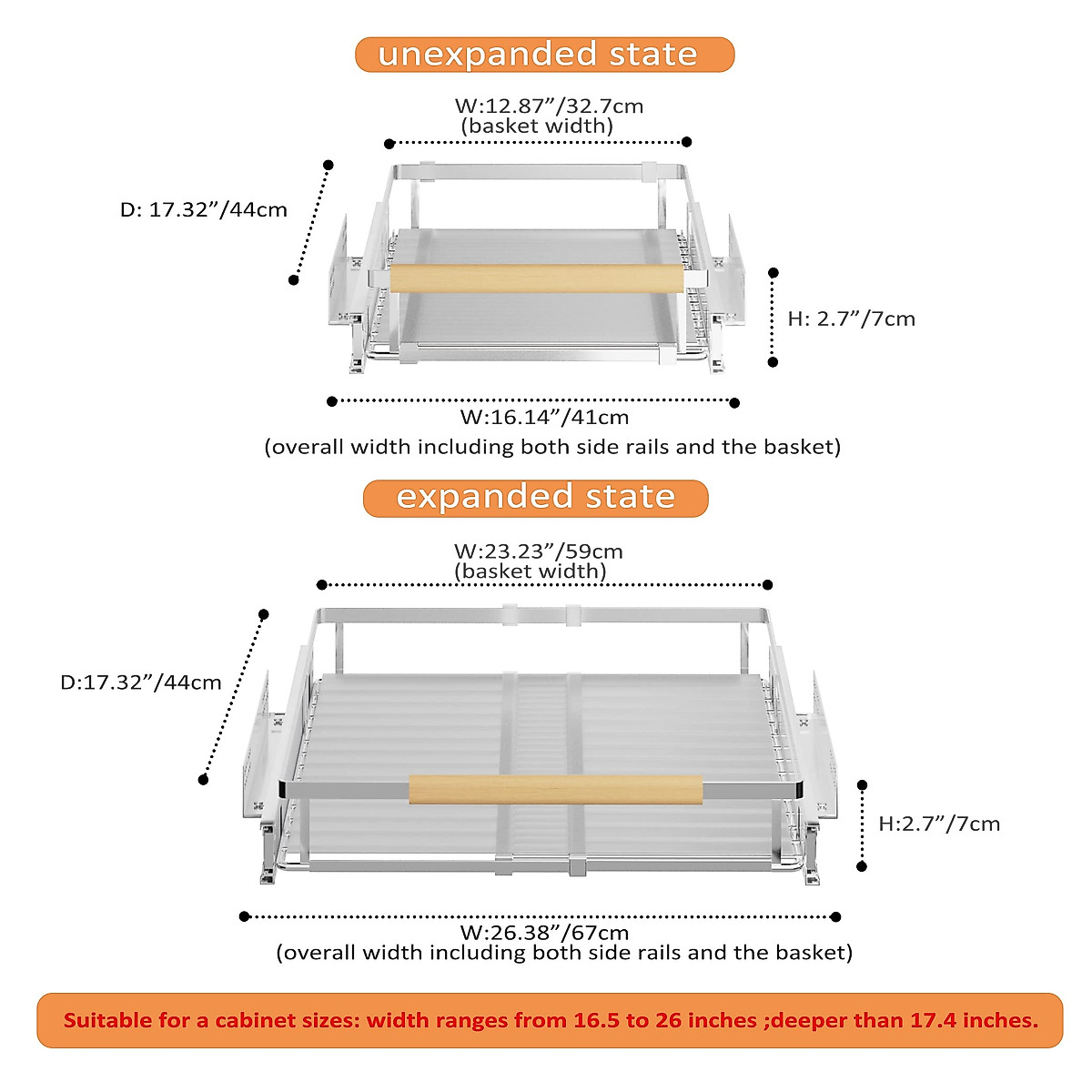 unexpanded state

W:12.87”/32.7cm
(basket width)

D: 17.32”/44cm

H: 2.7”/7cm

W:16.14”/41cm
(overall width including both side rails and the basket)

expanded state

W:23.23”/59cm
(basket width)

D:17.32”/44cm

H:2.7”/7cm

W:26.38”/67cm
(overall width including both side rails and the basket)

Suitable for a cabinet sizes: width ranges from 16.5 to 26 inches ;deeper than 17.4 inches.