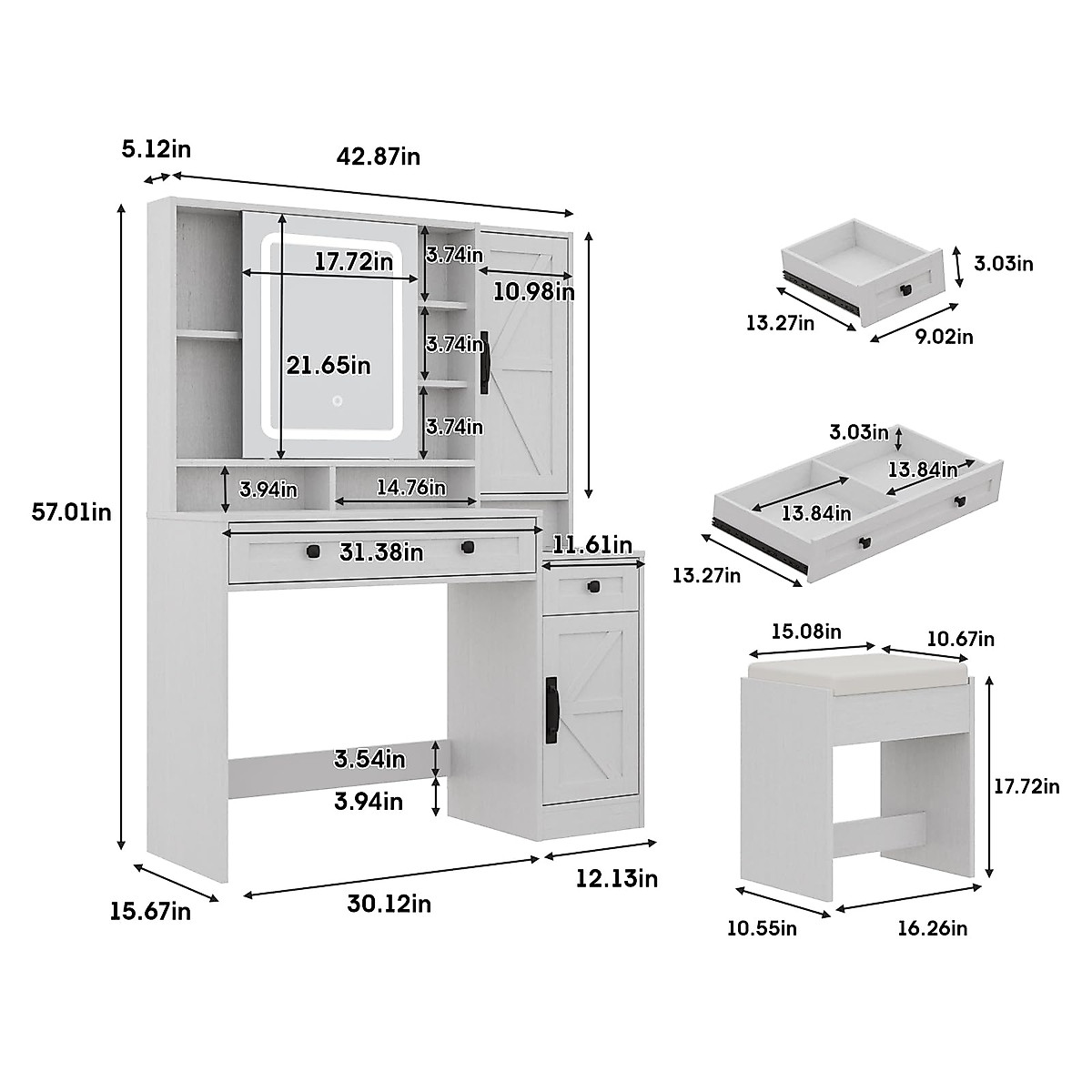 5.12in
42.87in
17.72in
3.74in
10.98in
3.74in
21.65in
3.74in
3.94in
14.76in
57.01in
31.38in
11.61in
3.54in
3.94in
15.67in
30.12in
12.13in
3.03in
13.27in
9.02in
3.03in
13.84in
13.84in
13.27in
15.08in
10.67in
17.72in
10.55in
16.26in