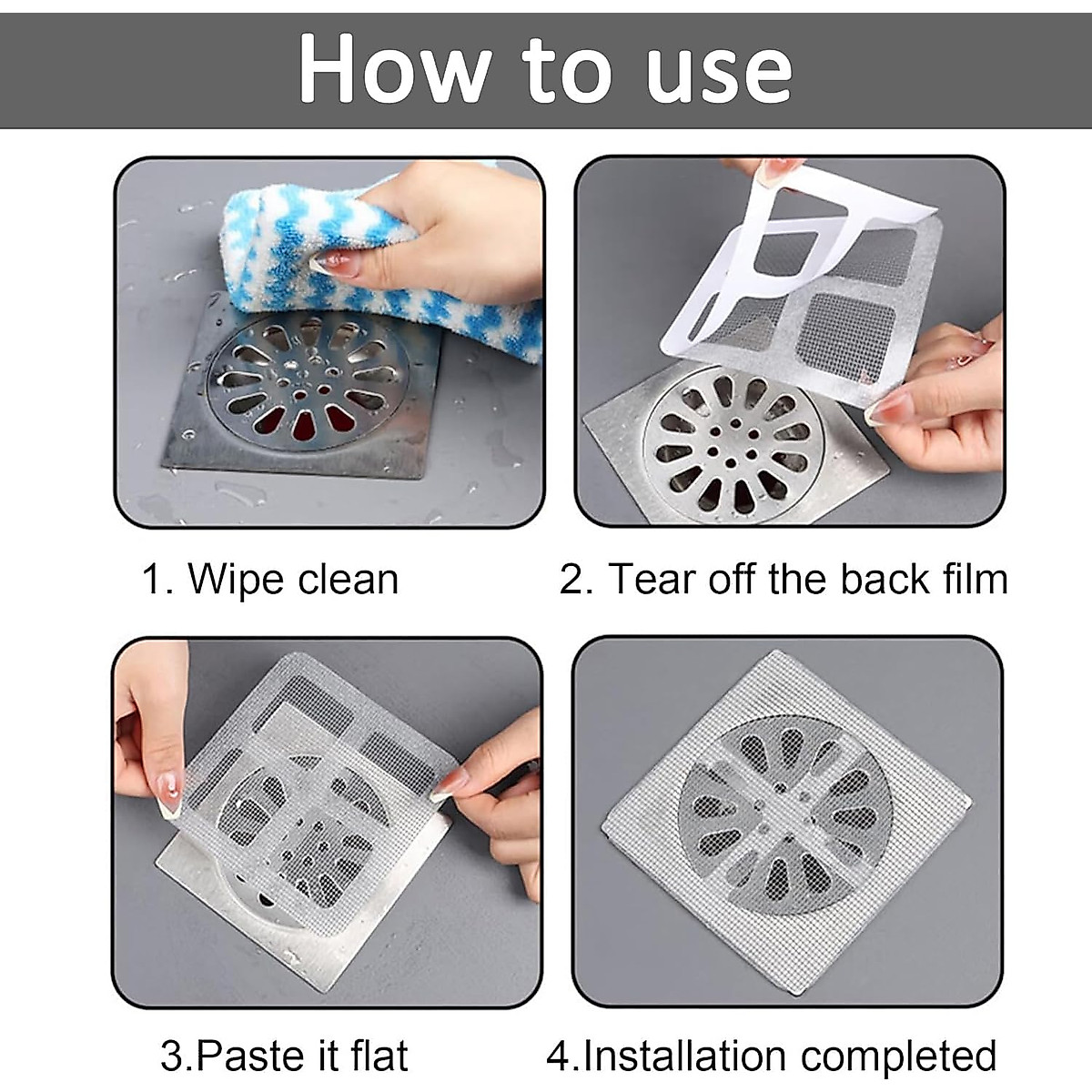 How to use

1. Wipe clean

2. Tear off the back film

3.Paste it flat

4.Installation completed