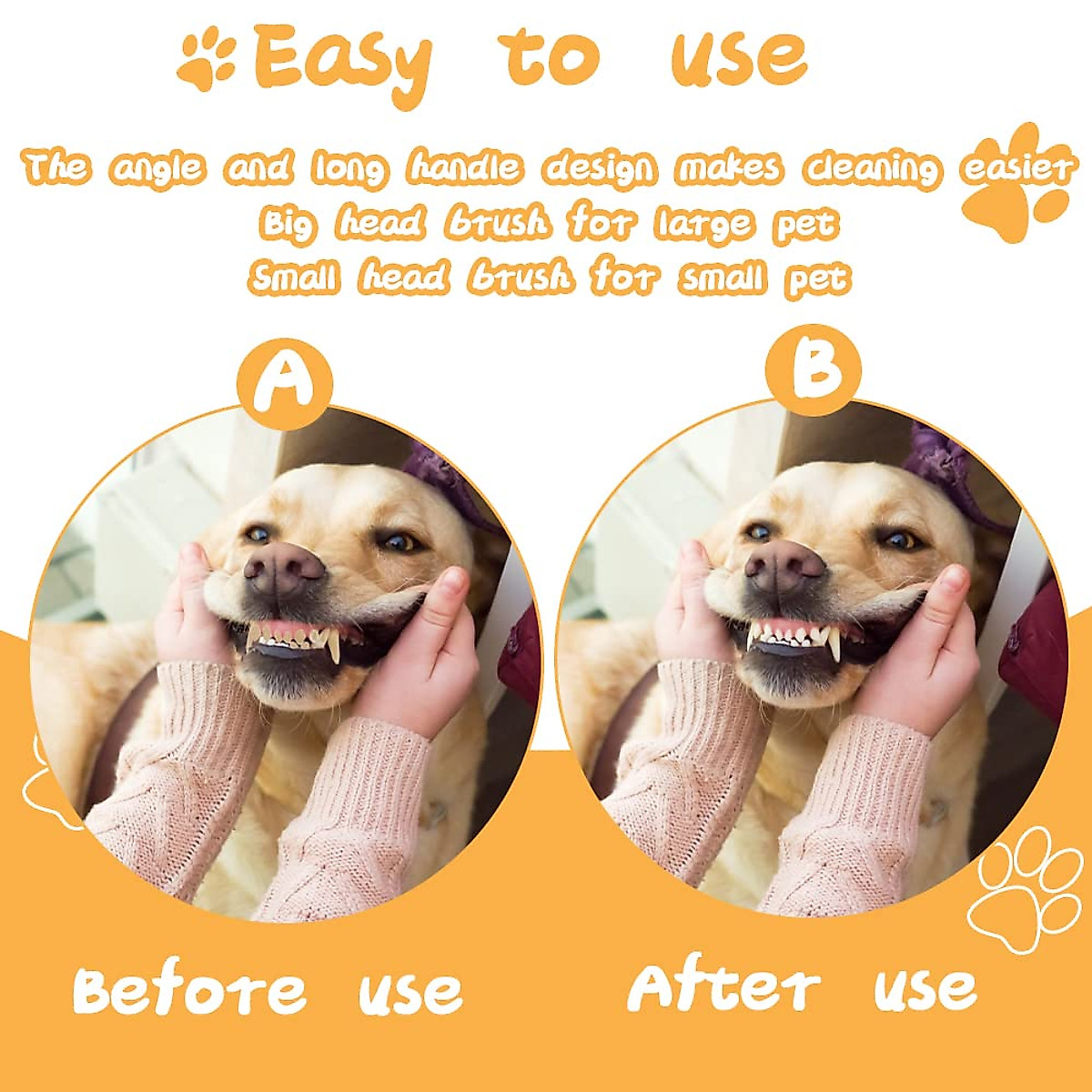 Easy to use

The angle and long handle design makes cleaning easier
Big head brush for large pet
Small head brush for small pet

A

B

Before use

After use