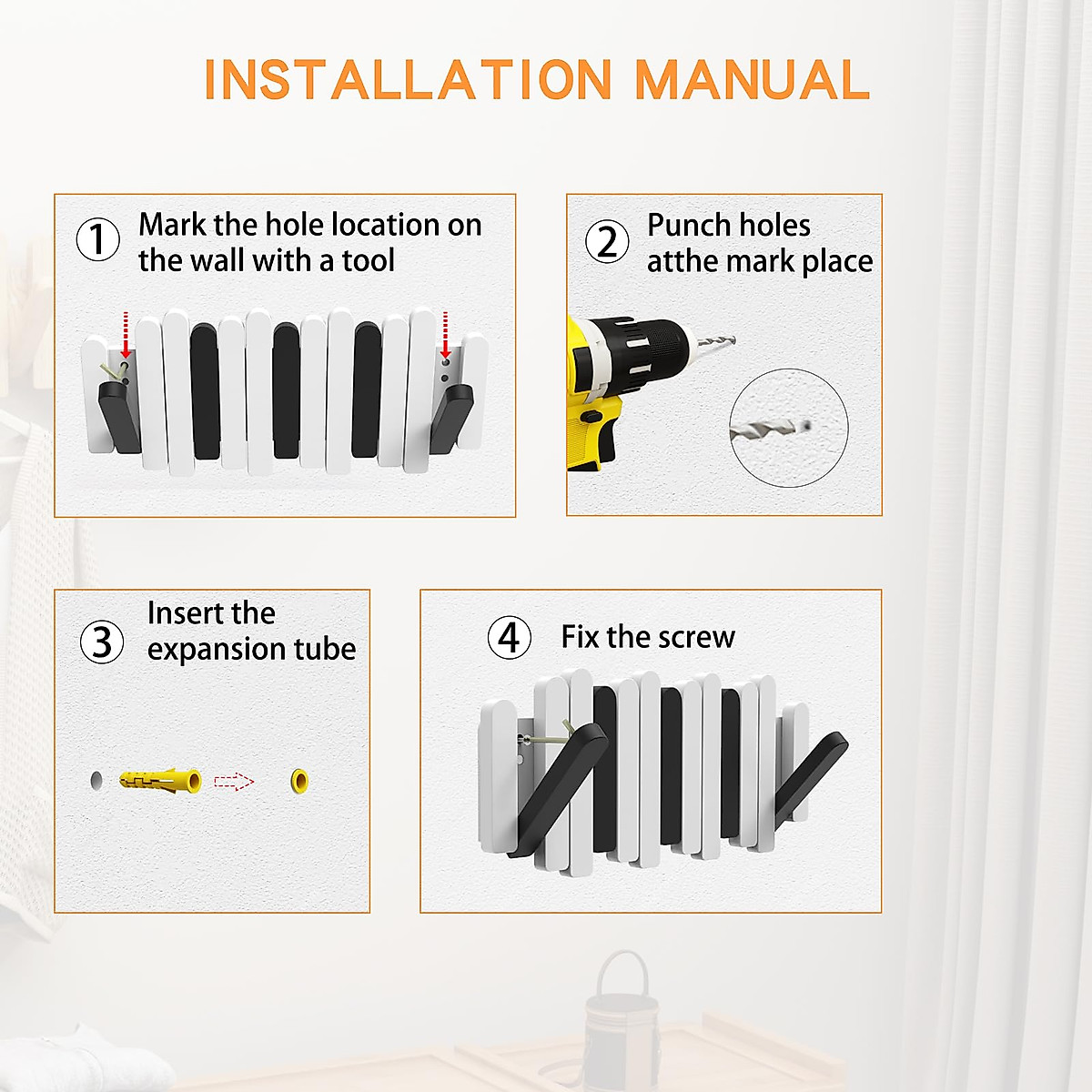 INSTALLATION MANUAL

① Mark the hole location on the wall with a tool

② Punch holes atthe mark place

③ Insert the expansion tube

④ Fix the screw