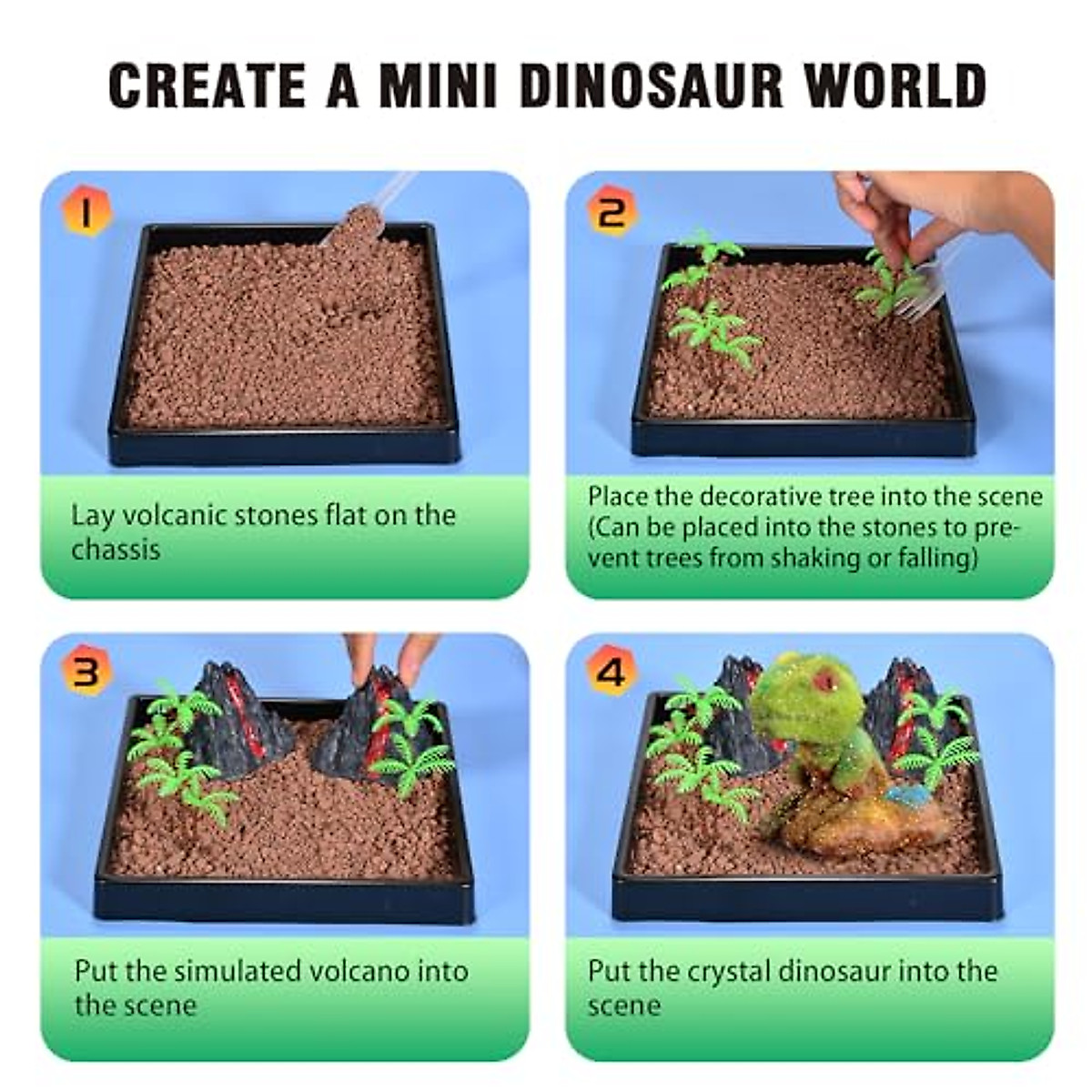 CREATE A MINI DINOSAUR WORLD

1

Lay volcanic stones flat on the chassis

2

Place the decorative tree into the scene (Can be placed into the stones to prevent trees from shaking or falling)

3

Put the simulated volcano into the scene

4

Put the crystal dinosaur into the scene