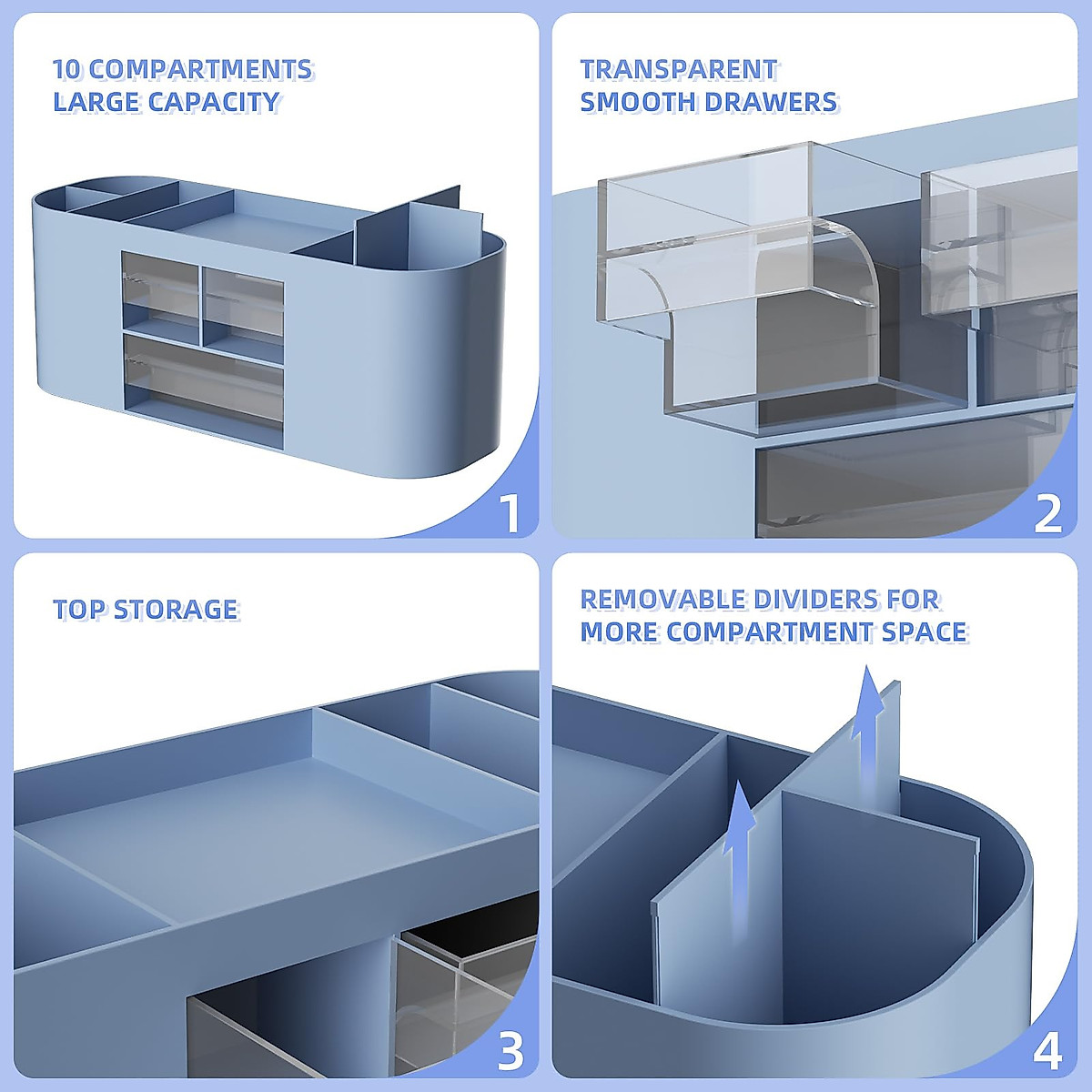 10 COMPARTMENTS
LARGE CAPACITY

1

TRANSPARENT
SMOOTH DRAWERS

2

TOP STORAGE

3

REMOVABLE DIVIDERS FOR
MORE COMPARTMENT SPACE

4