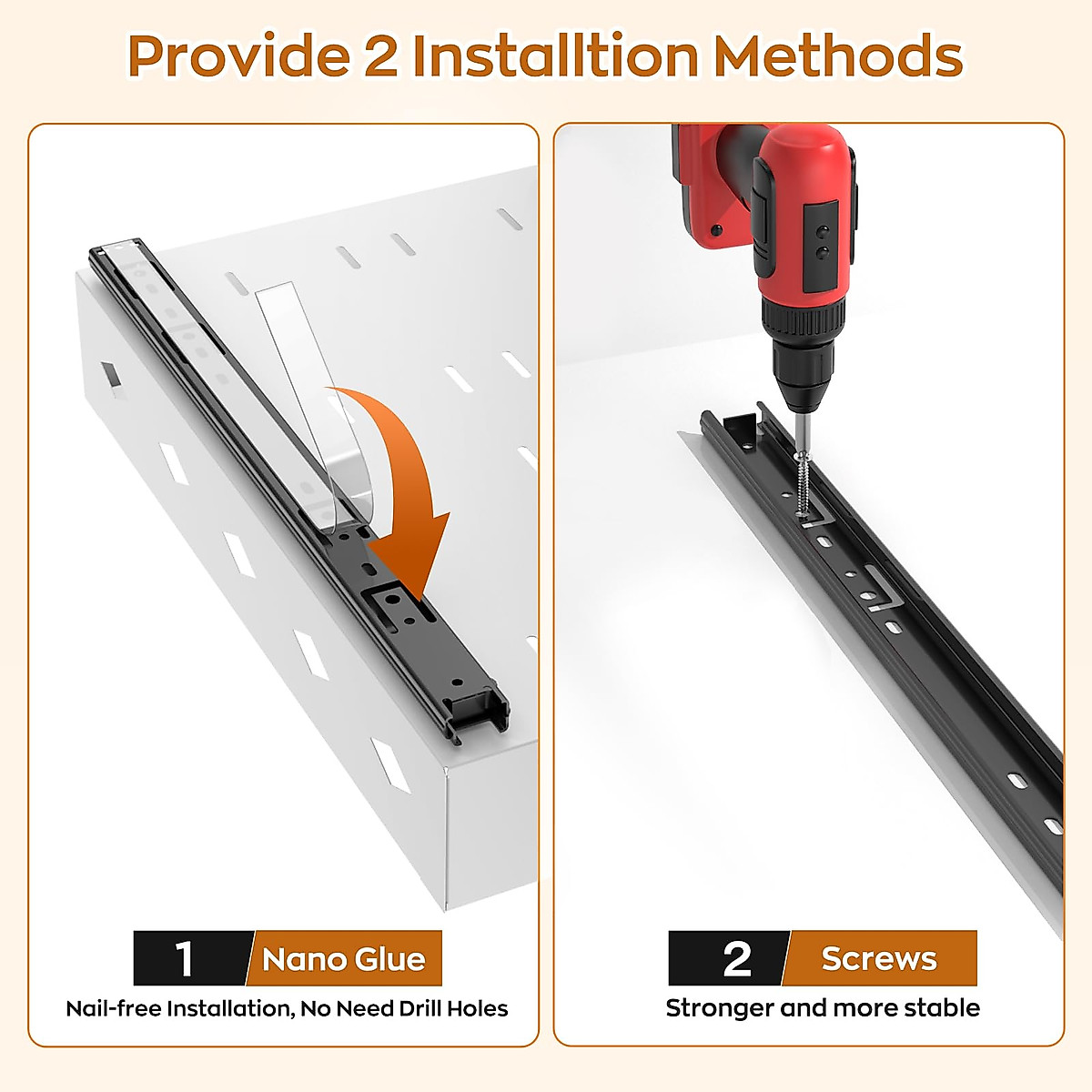 Provide 2 Installtion Methods

1 Nano Glue

Nail-free Installation, No Need Drill Holes

2 Screws

Stronger and more stable