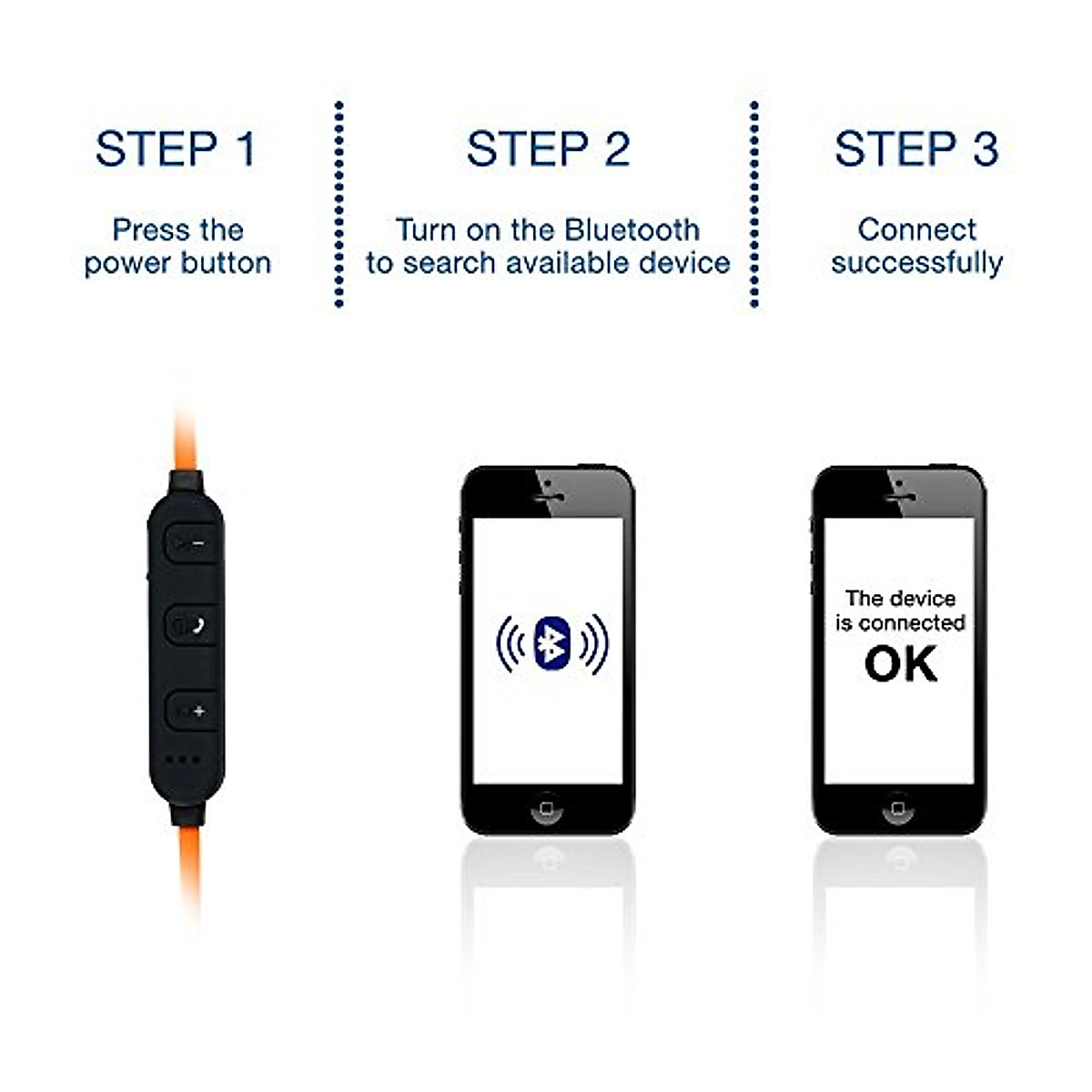 STEP 1

Press the power button

STEP 2

Turn on the Bluetooth to search available device

STEP 3

Connect successfully

The device is connected

OK