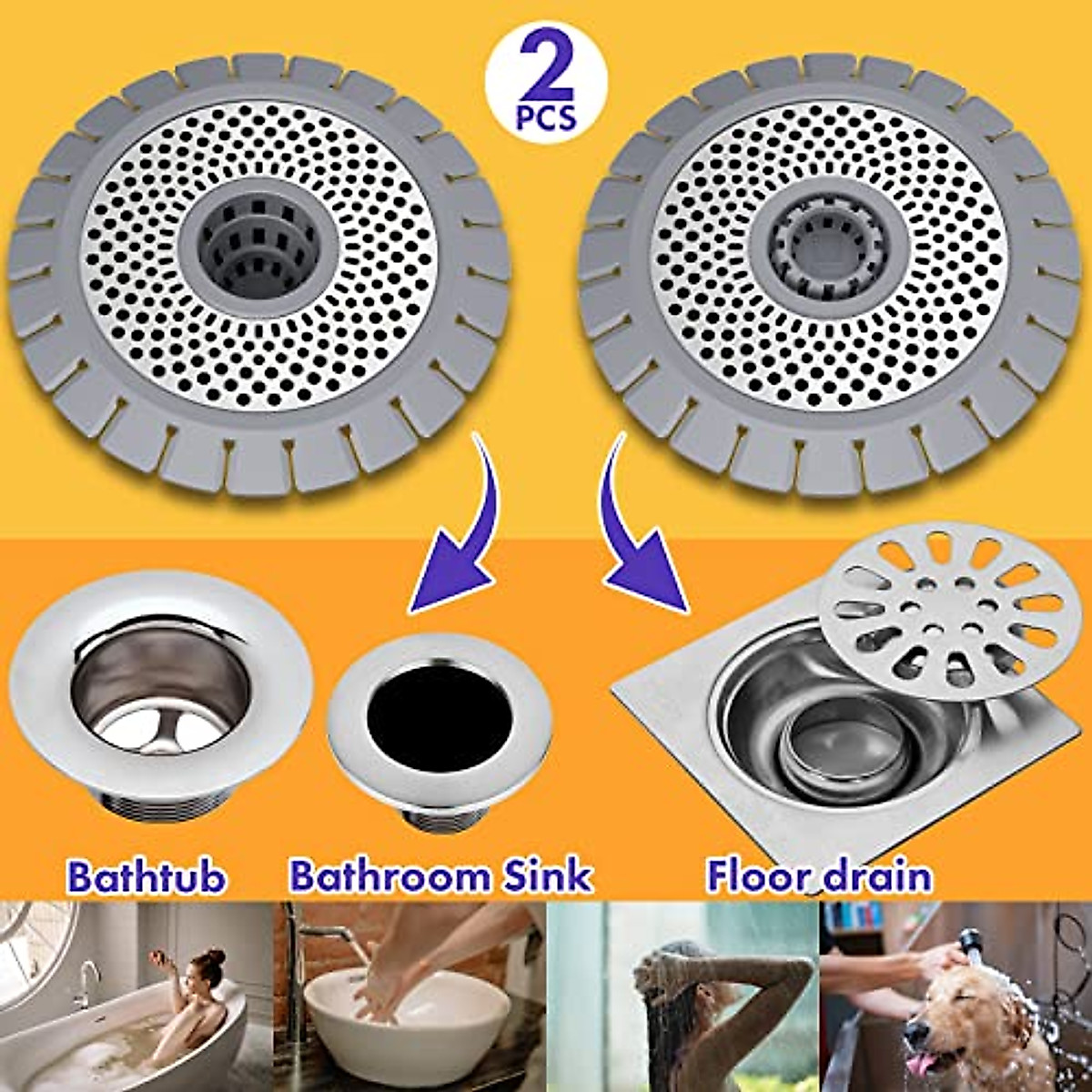 2 PCS

Bathtub Bathroom Sink Floor drain