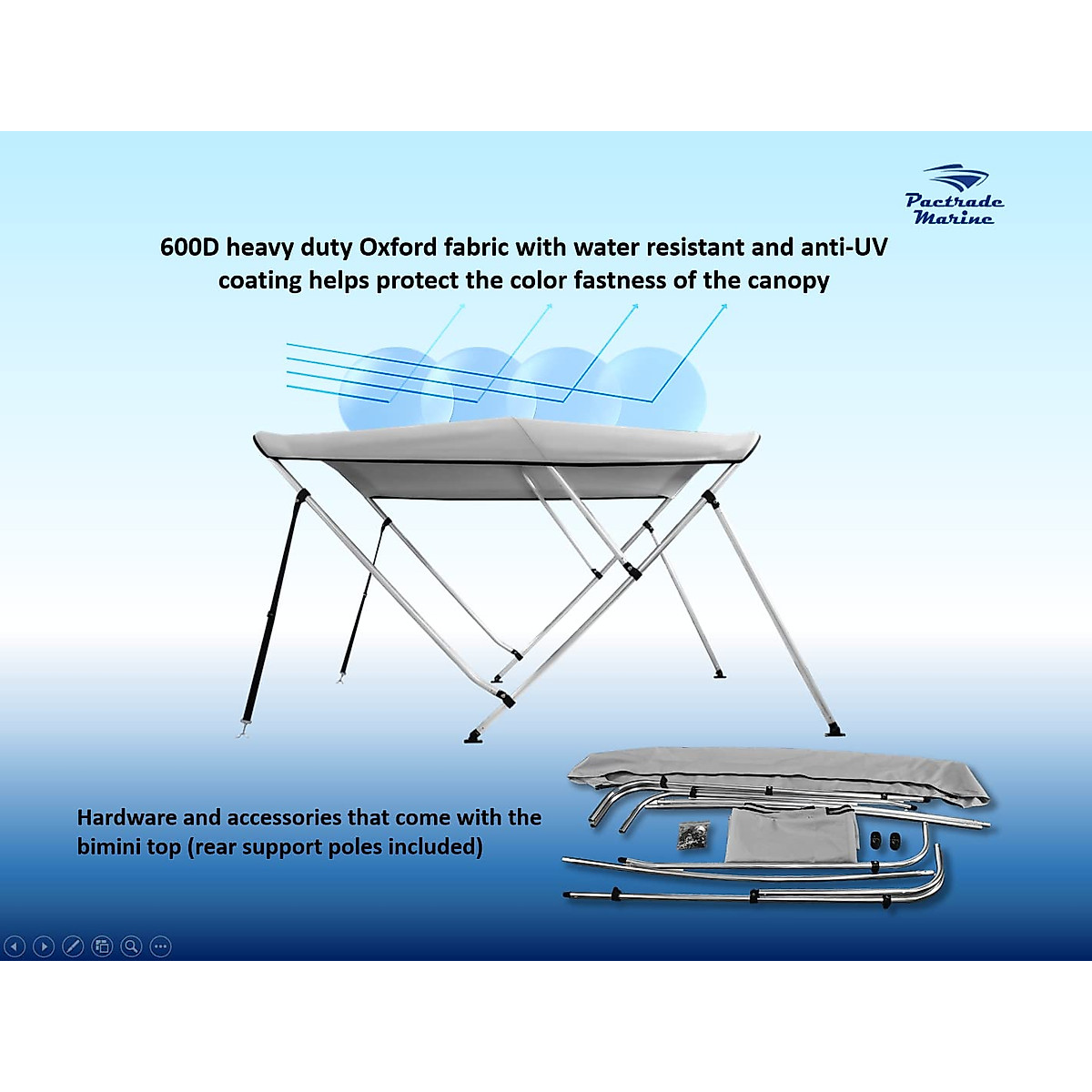 Pactrade Marine

600D heavy duty Oxford fabric with water resistant and anti-UV coating helps protect the color fastness of the canopy

Hardware and accessories that come with the bimini top (rear support poles included)