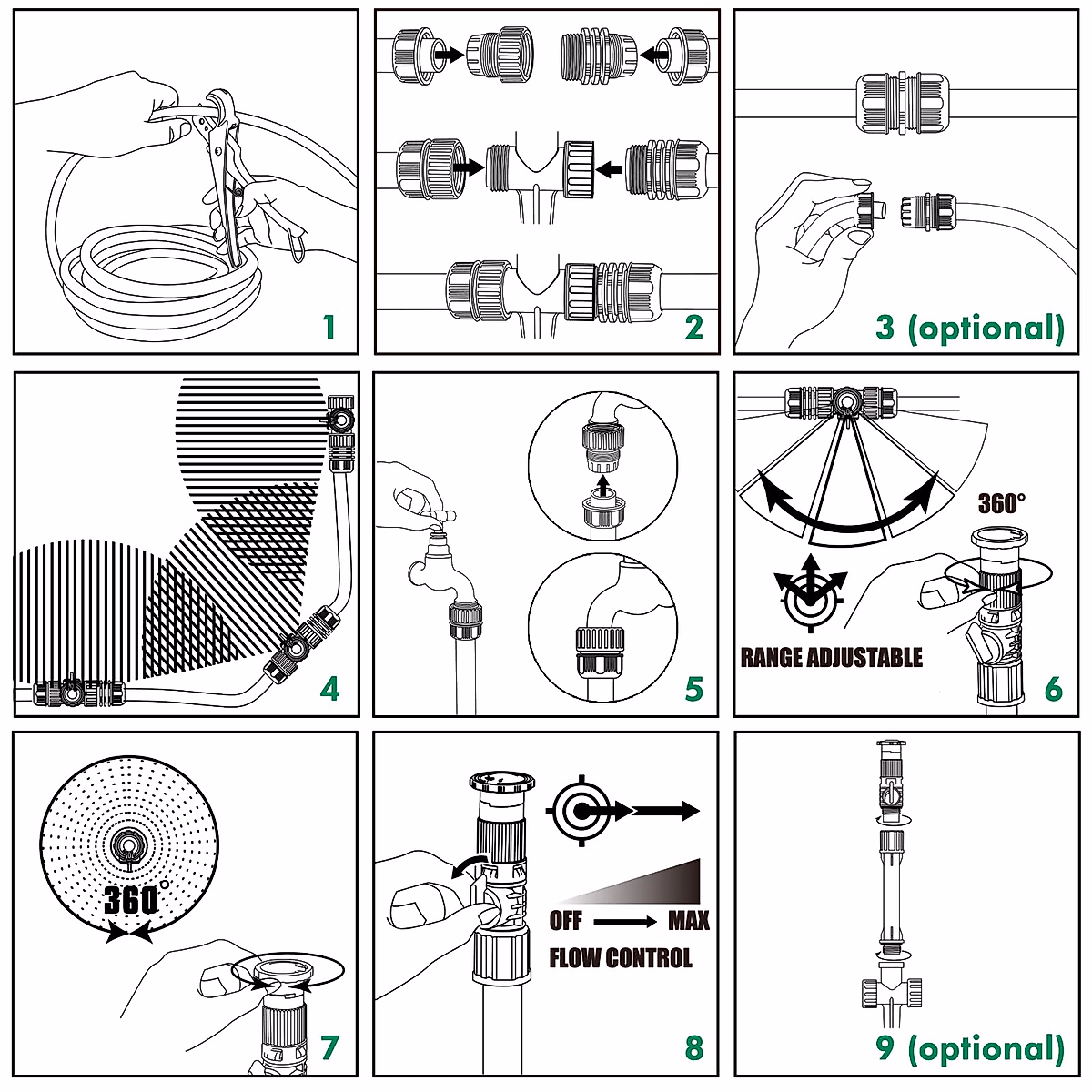 1

2

3 (optional)

4

5

360°

RANGE ADJUSTABLE

6

360°

7

OFF MAX

FLOW CONTROL

8

9 (optional)