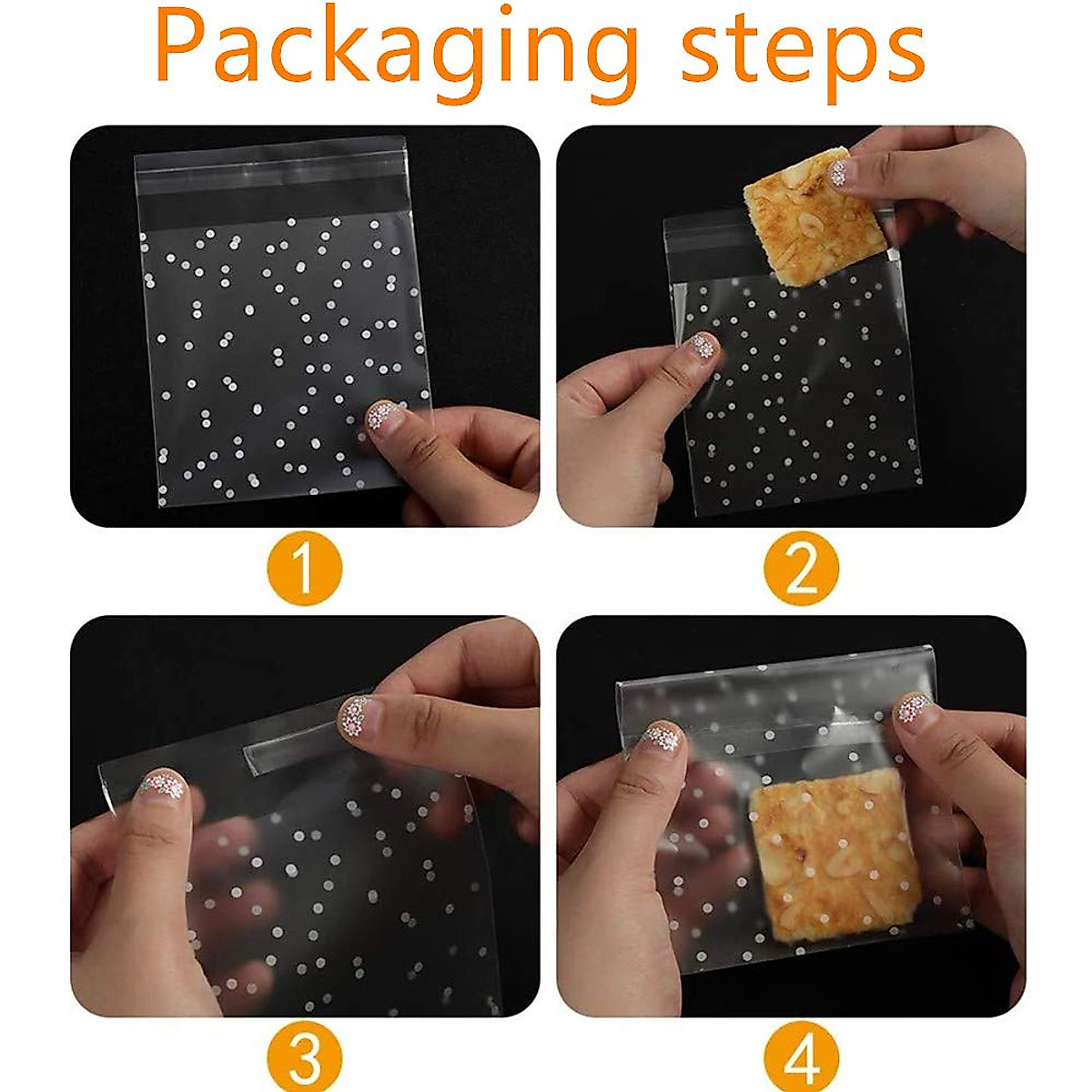 Packaging steps

1

2

3

4