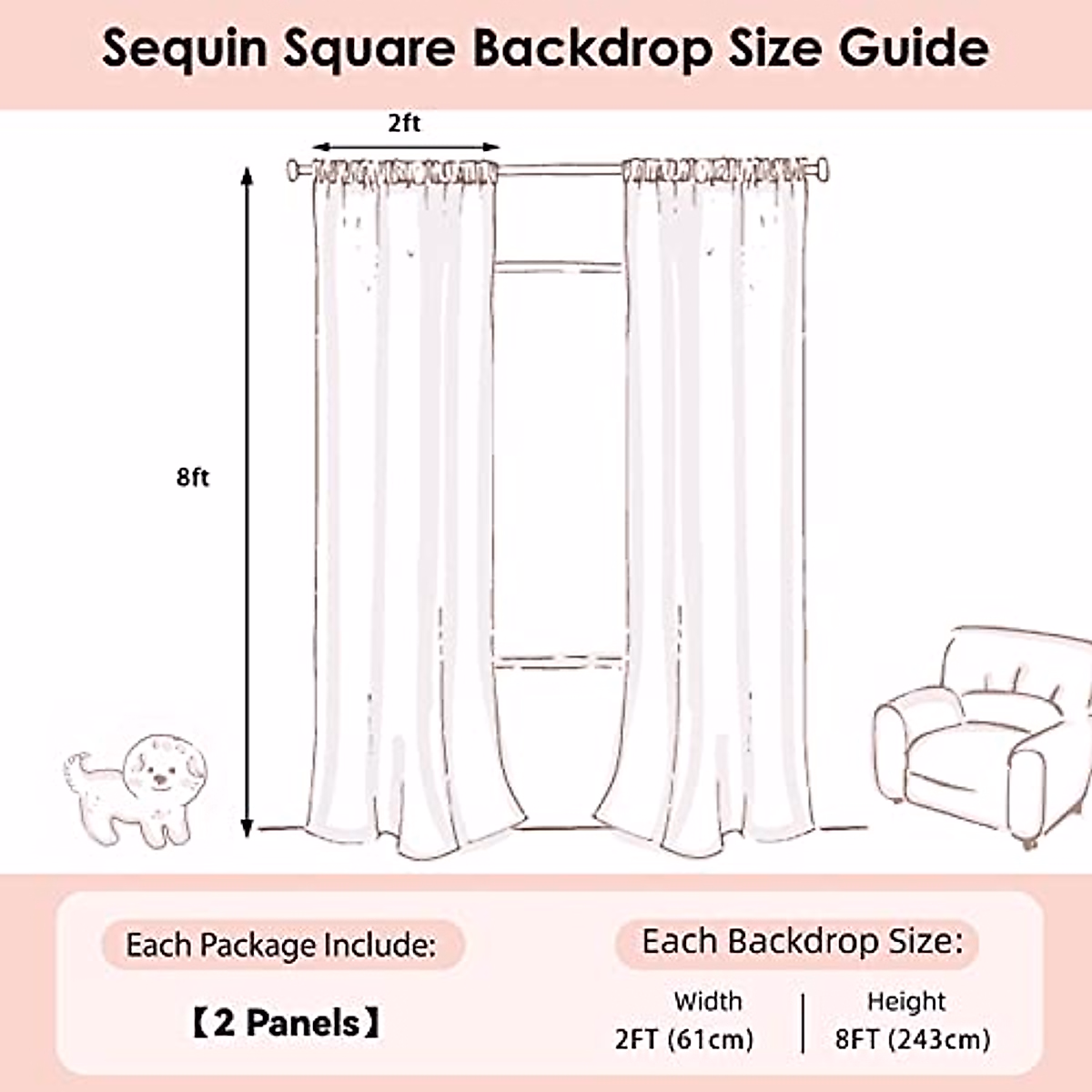 Sequin Square Backdrop Size Guide

2ft

8ft

Each Package Include:

【2 Panels】

Each Backdrop Size:

Width
2FT (61cm)

Height
8FT (243cm)