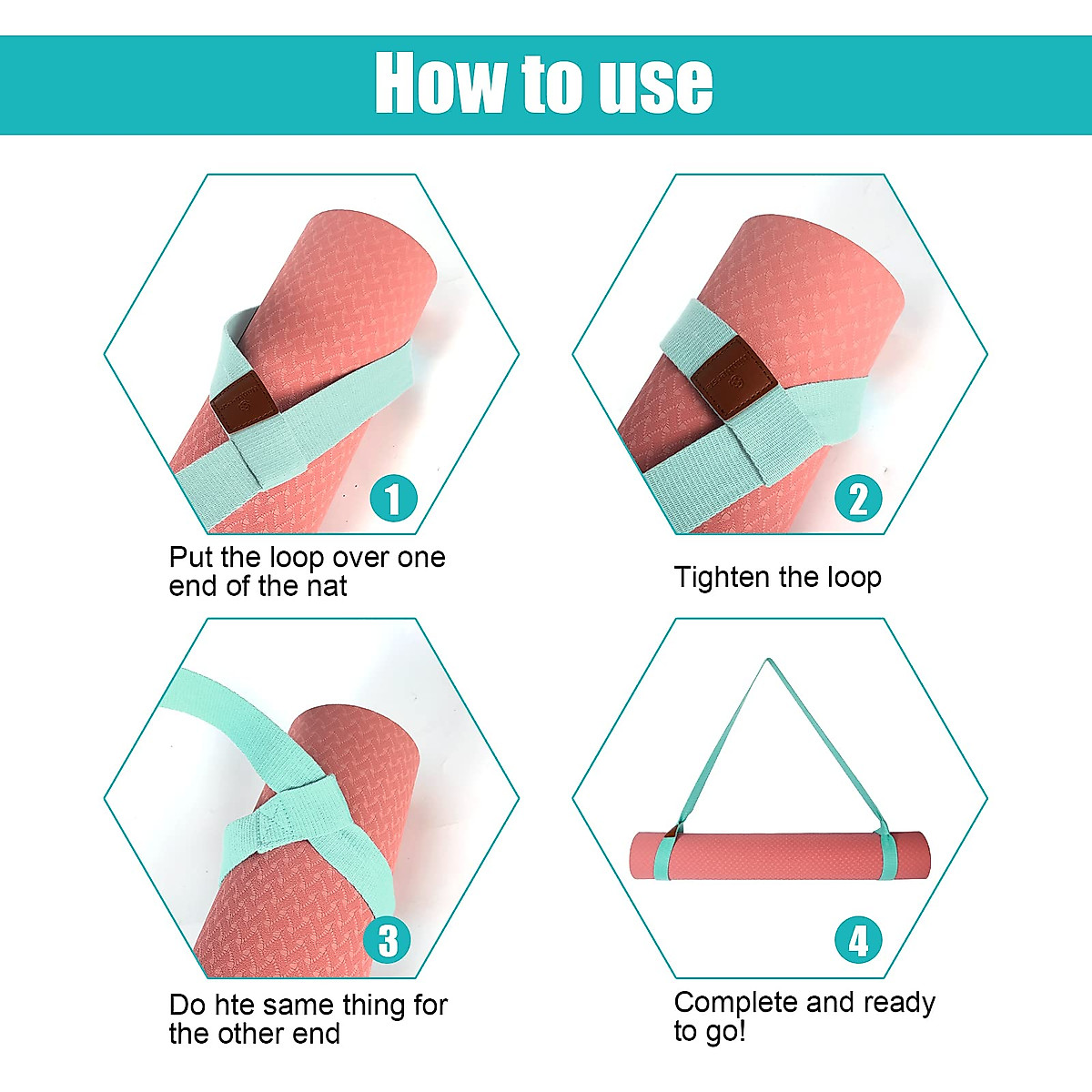 How to use

1

Put the loop over one end of the nat

2

Tighten the loop

3

Do hte same thing for the other end

4

Complete and ready to go!