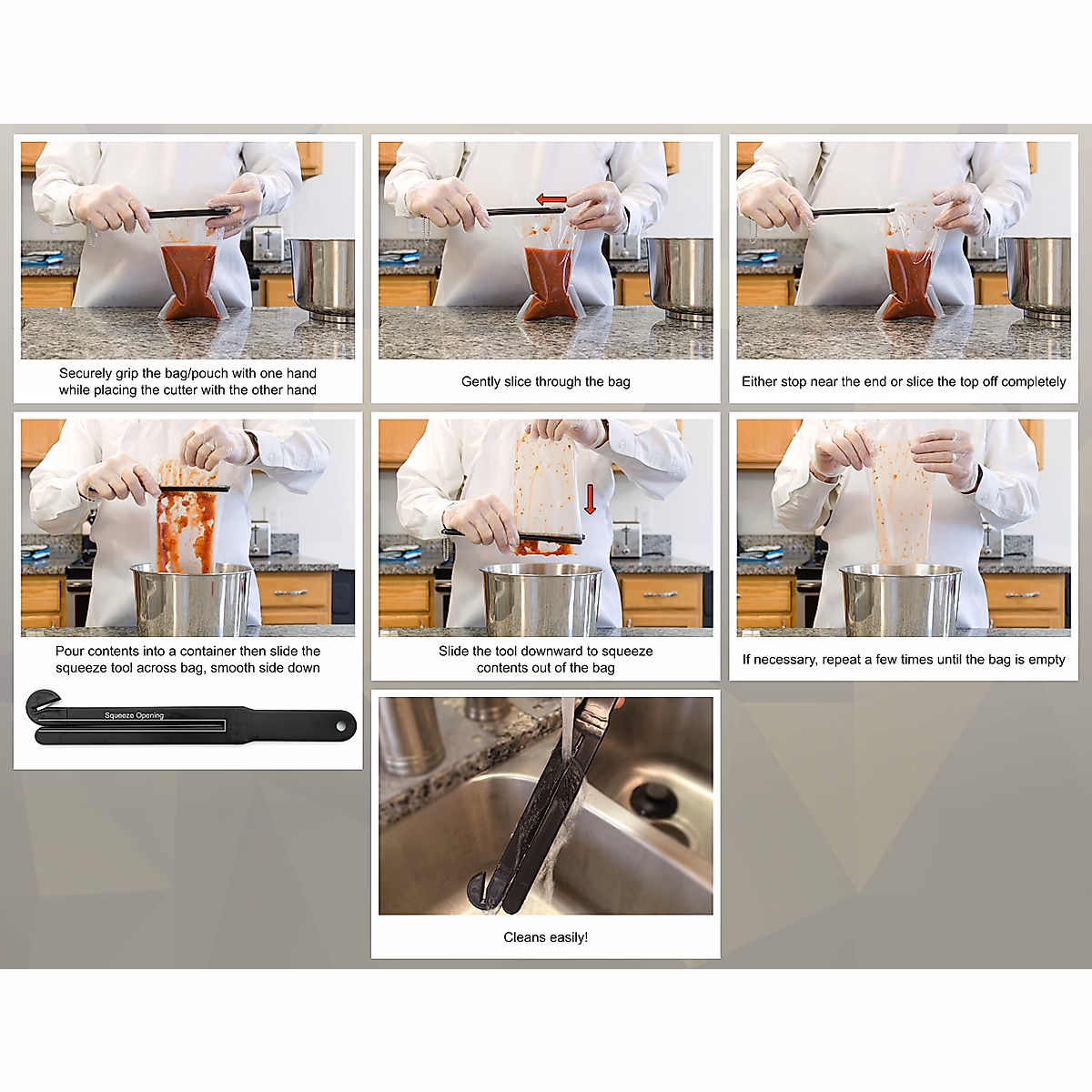 Securely grip the bag/pouch with one hand while placing the cutter with the other hand

Gently slice through the bag

Either stop near the end or slice the top off completely

Pour contents into a container then slide the squeeze tool across bag, smooth side down

Squeeze Opening

Slide the tool downward to squeeze contents out of the bag

If necessary, repeat a few times until the bag is empty

Cleans easily!