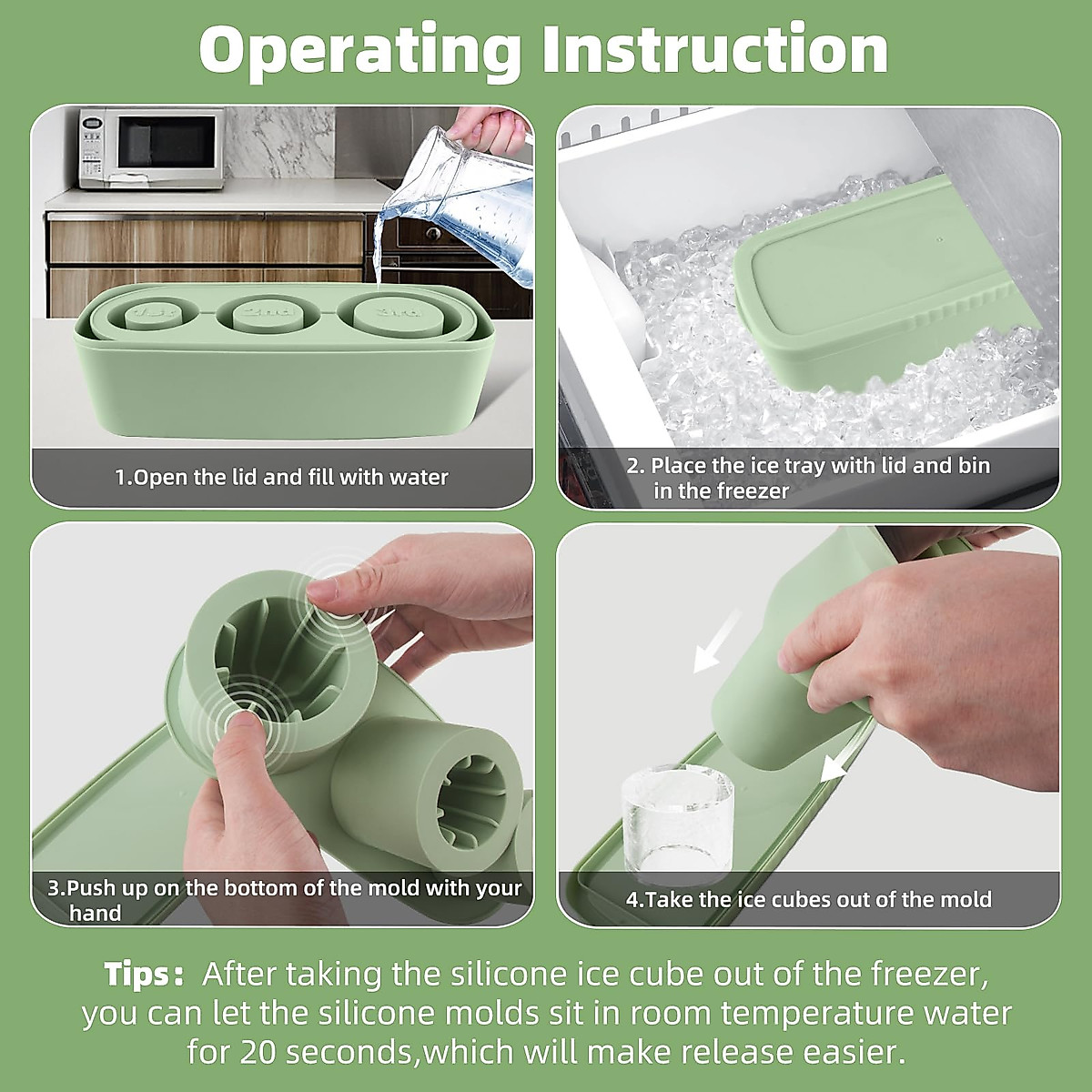 Operating Instruction

1st 2nd 3rd

1.Open the lid and fill with water

2. Place the ice tray with lid and bin in the freezer

3.Push up on the bottom of the mold with your hand

4.Take the ice cubes out of the mold

Tips: After taking the silicone ice cube out of the freezer, you can let the silicone molds sit in room temperature water for 20 seconds,which will make release easier.