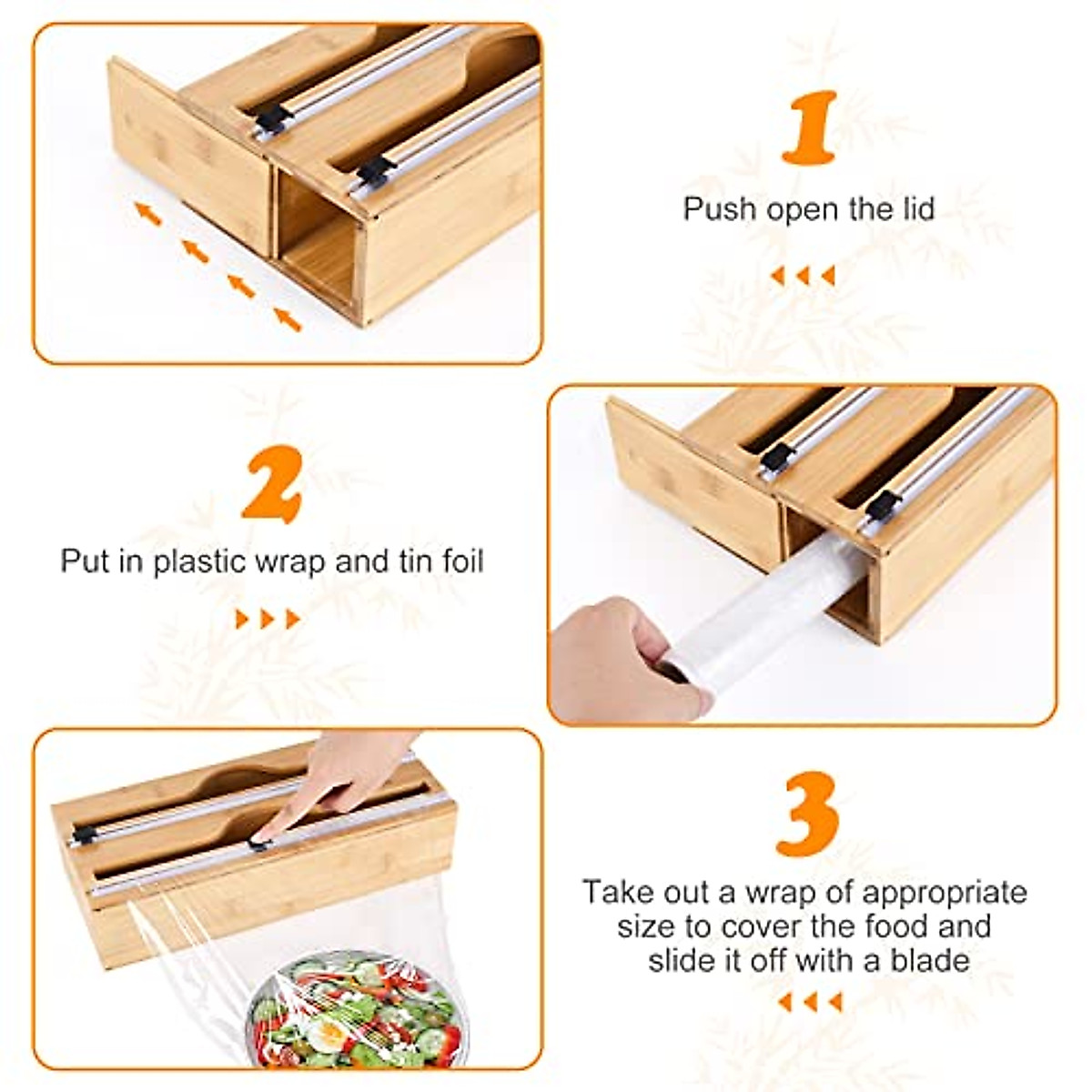 1

Push open the lid

2

Put in plastic wrap and tin foil

3

Take out a wrap of appropriate size to cover the food and slide it off with a blade