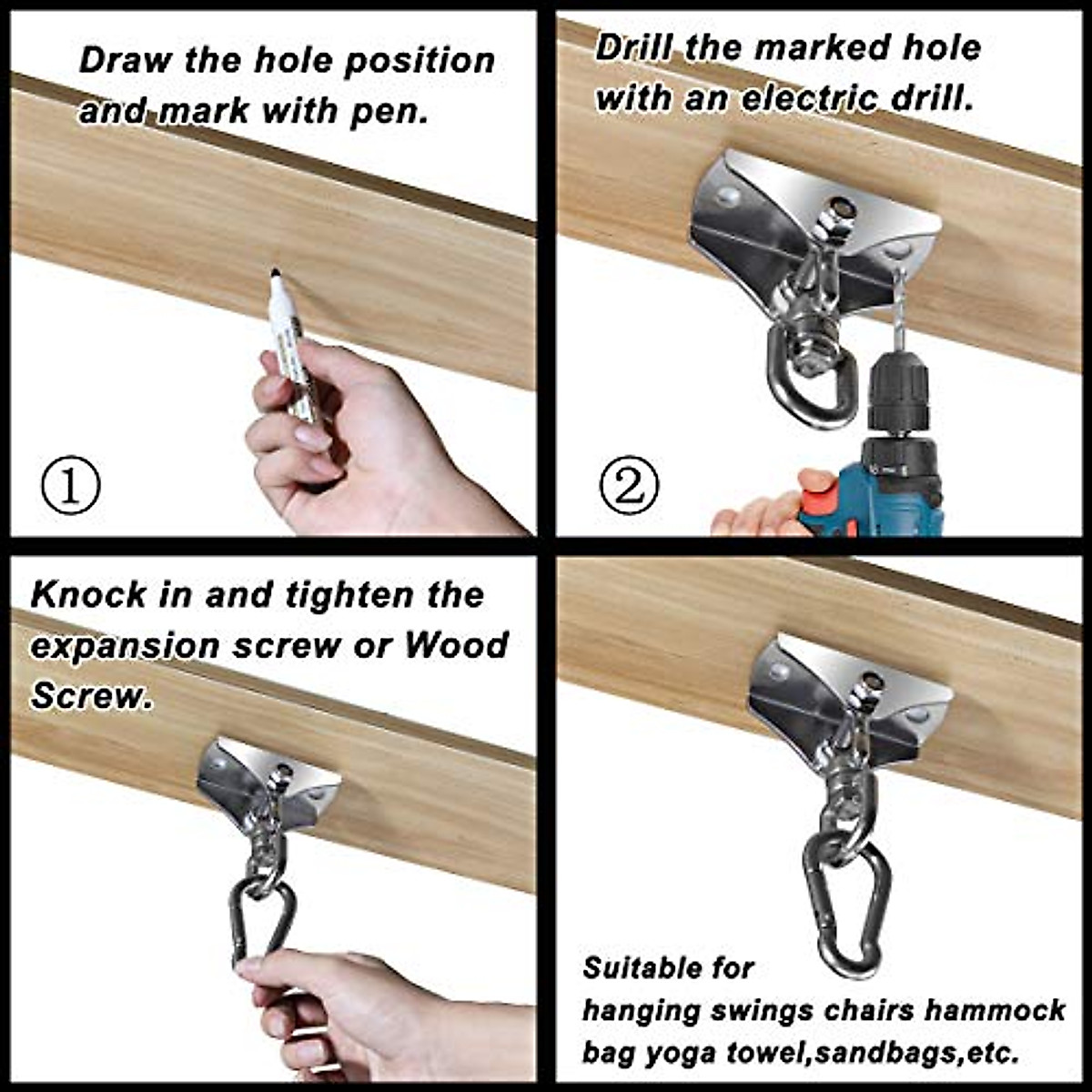 Draw the hole position and mark with pen.

①

Drill the marked hole with an electric drill.

②

Knock in and tighten the expansion screw or Wood Screw.

Suitable for hanging swings chairs hammock bag yoga towel,sandbags,etc.