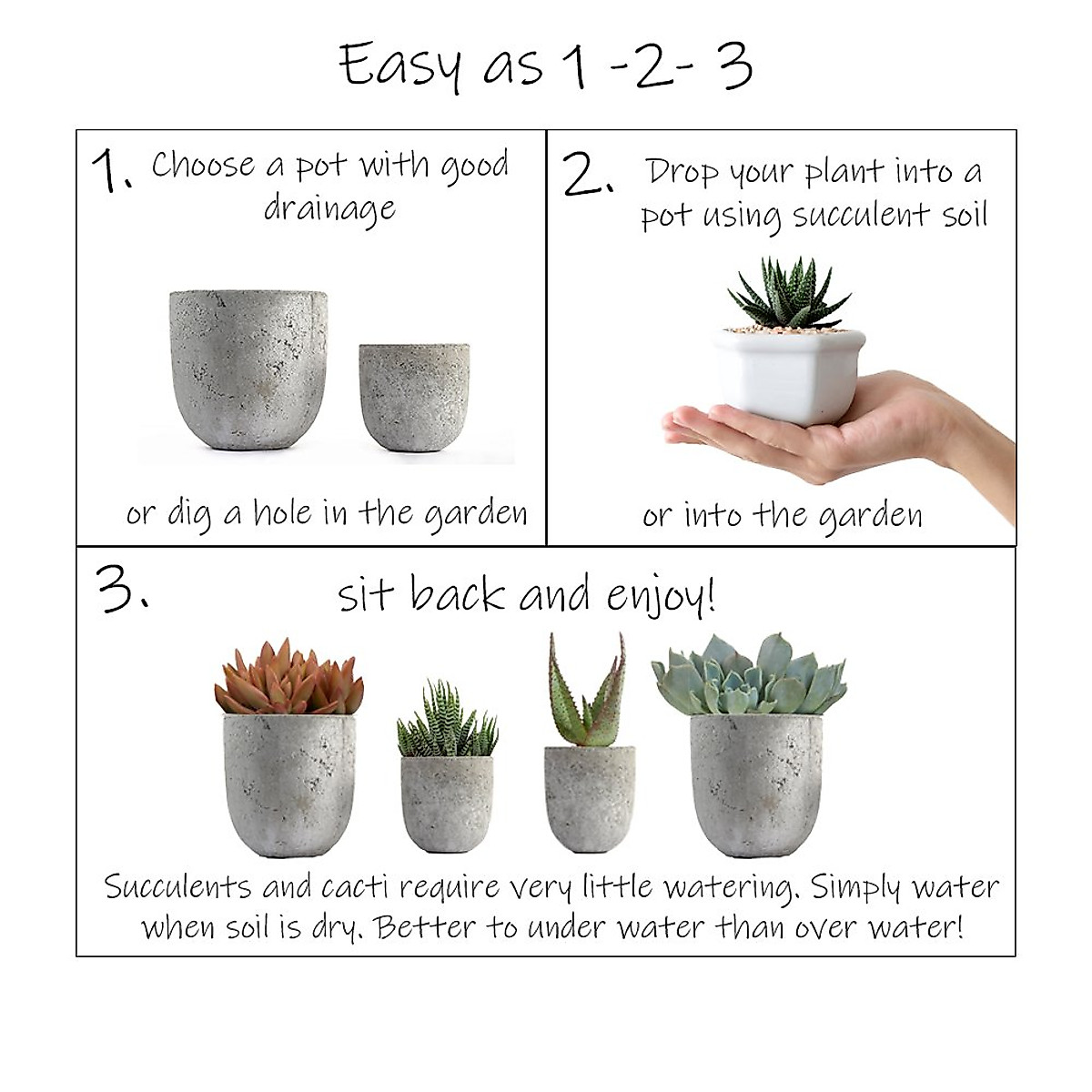 Easy as 1 -2- 3

1. Choose a pot with good drainage

or dig a hole in the garden

2. Drop your plant into a pot using succulent soil

or into the garden

3. sit back and enjoy!

Succulents and cacti require very little watering. Simply water when soil is dry. Better to under water than over water!