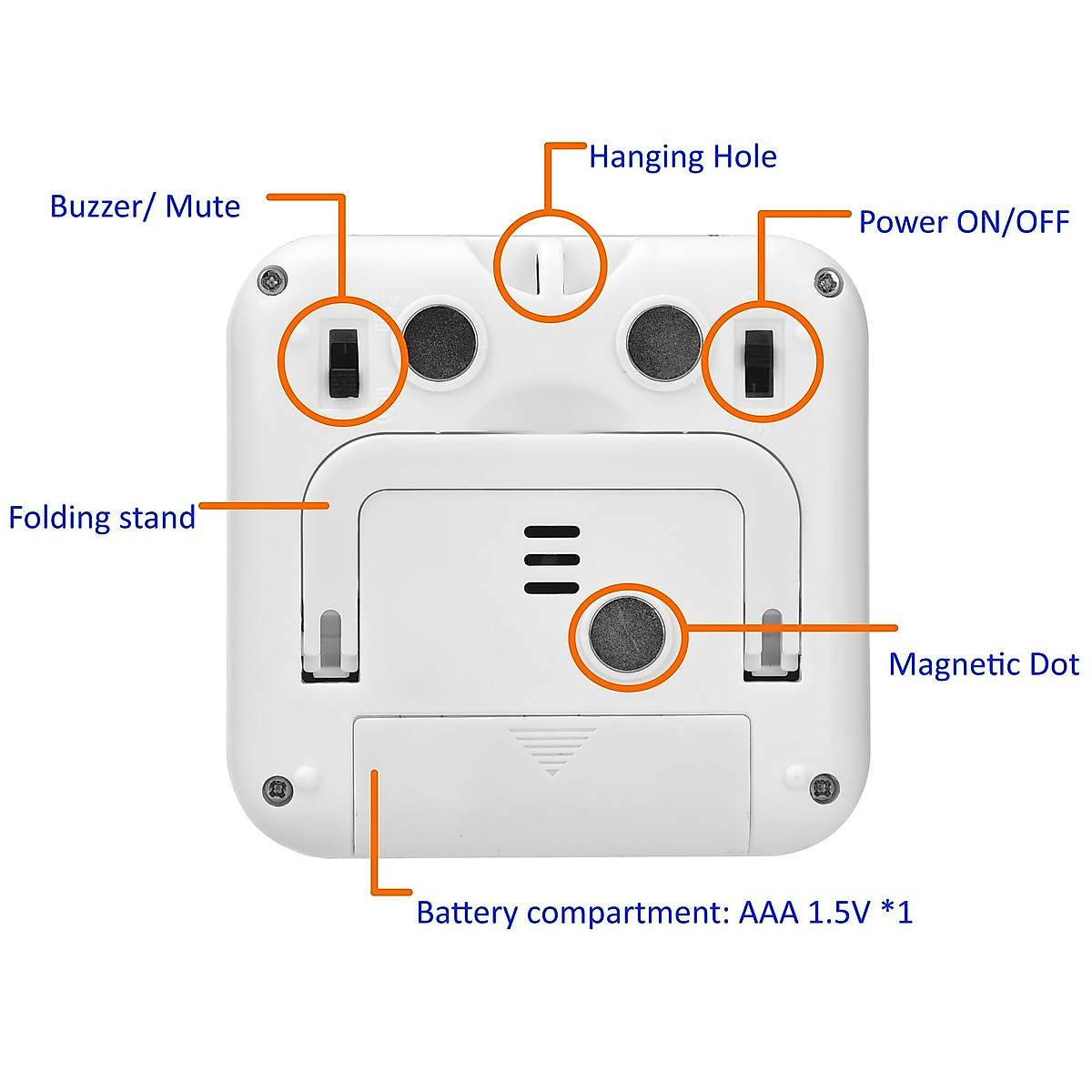 Hanging Hole

Buzzer/ Mute

Power ON/OFF

Folding stand

Magnetic Dot

Battery compartment: AAA 1.5V *1