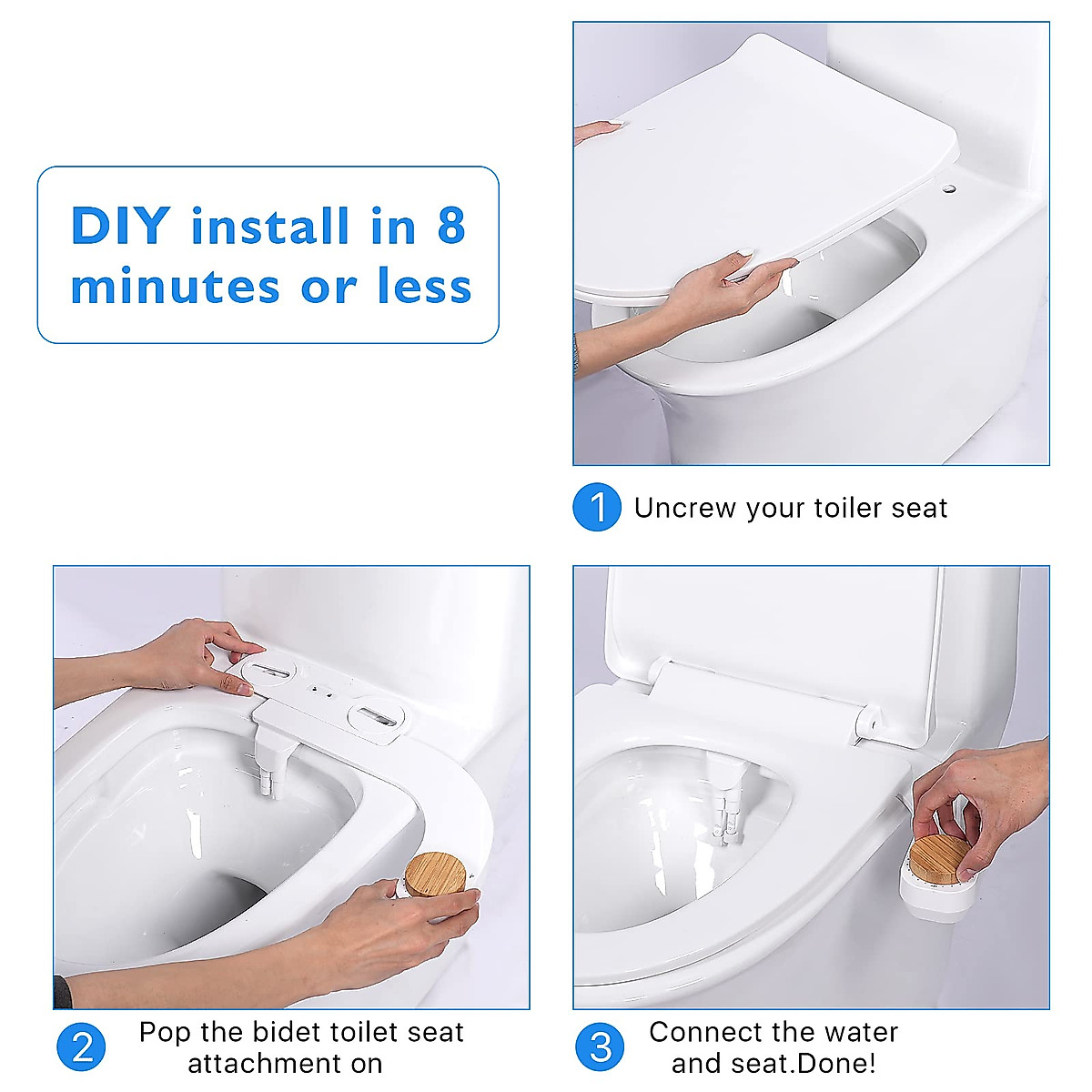 DIY install in 8 minutes or less

1 Uncrew your toiler seat

2 Pop the bidet toilet seat attachment on

3 Connect the water and seat.Done!