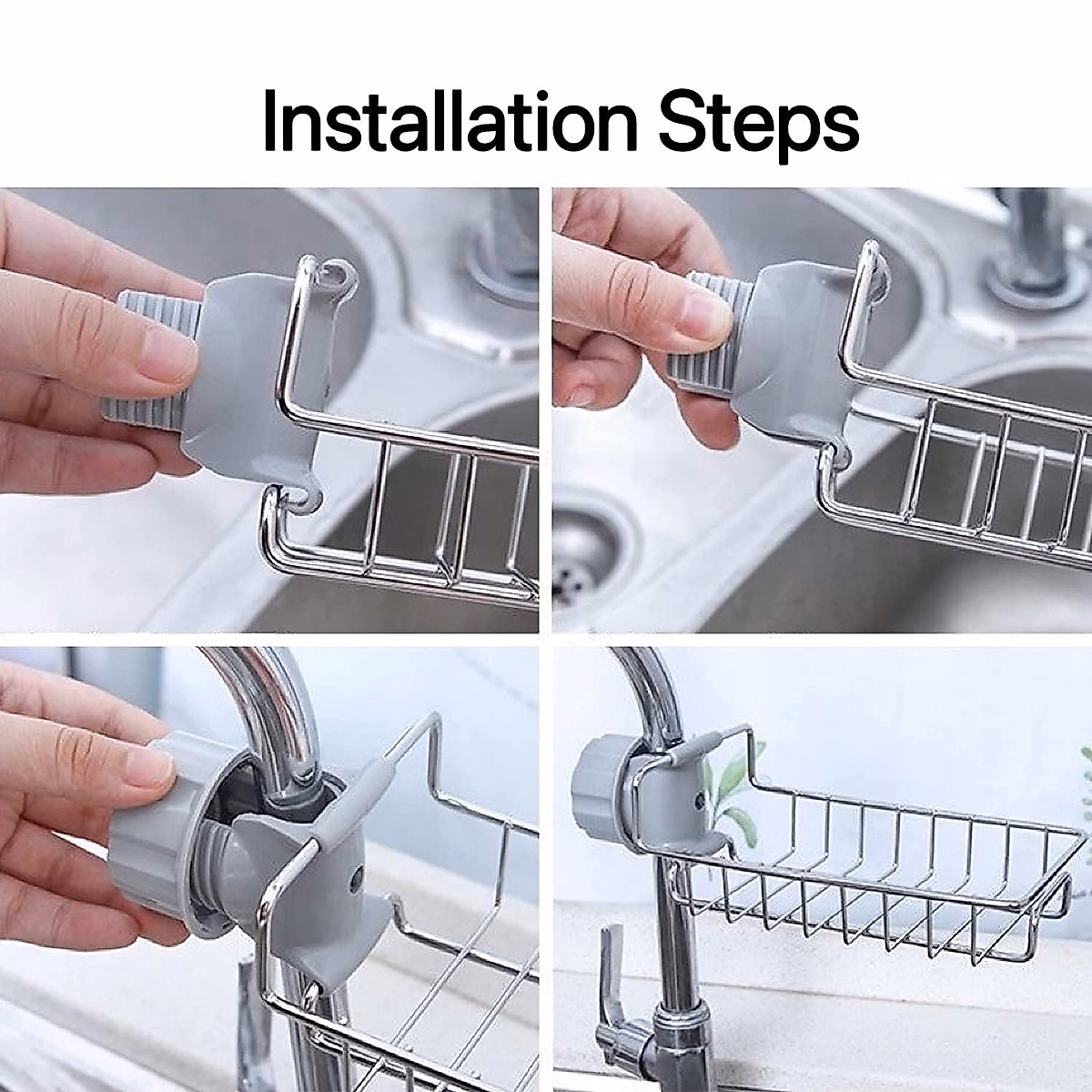 Installation Steps