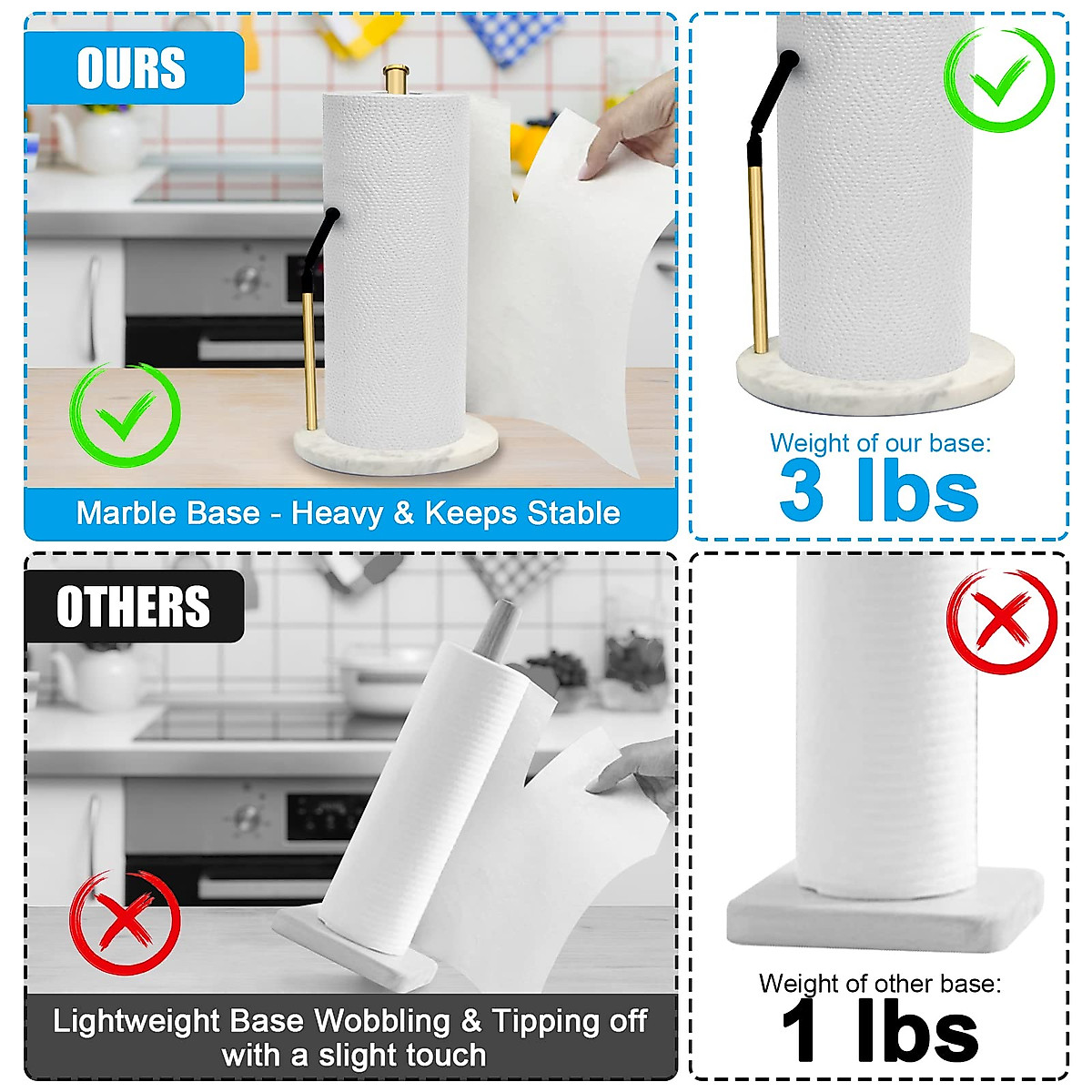 OURS

Marble Base - Heavy & Keeps Stable

Weight of our base:
3 lbs

OTHERS

Lightweight Base Wobbling & Tipping off with a slight touch

Weight of other base:
1 lbs