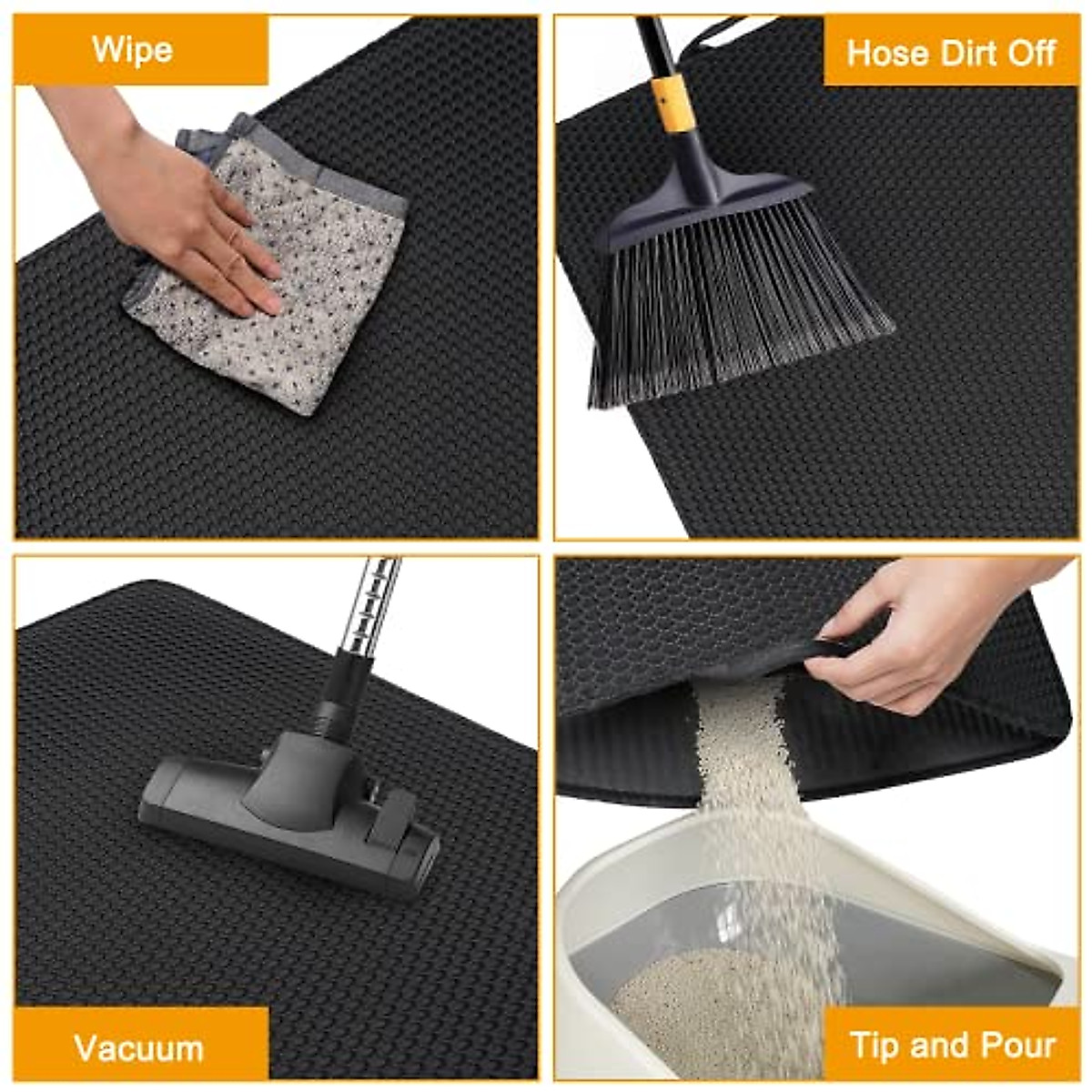 Wipe

Hose Dirt Off

Vacuum

Tip and Pour