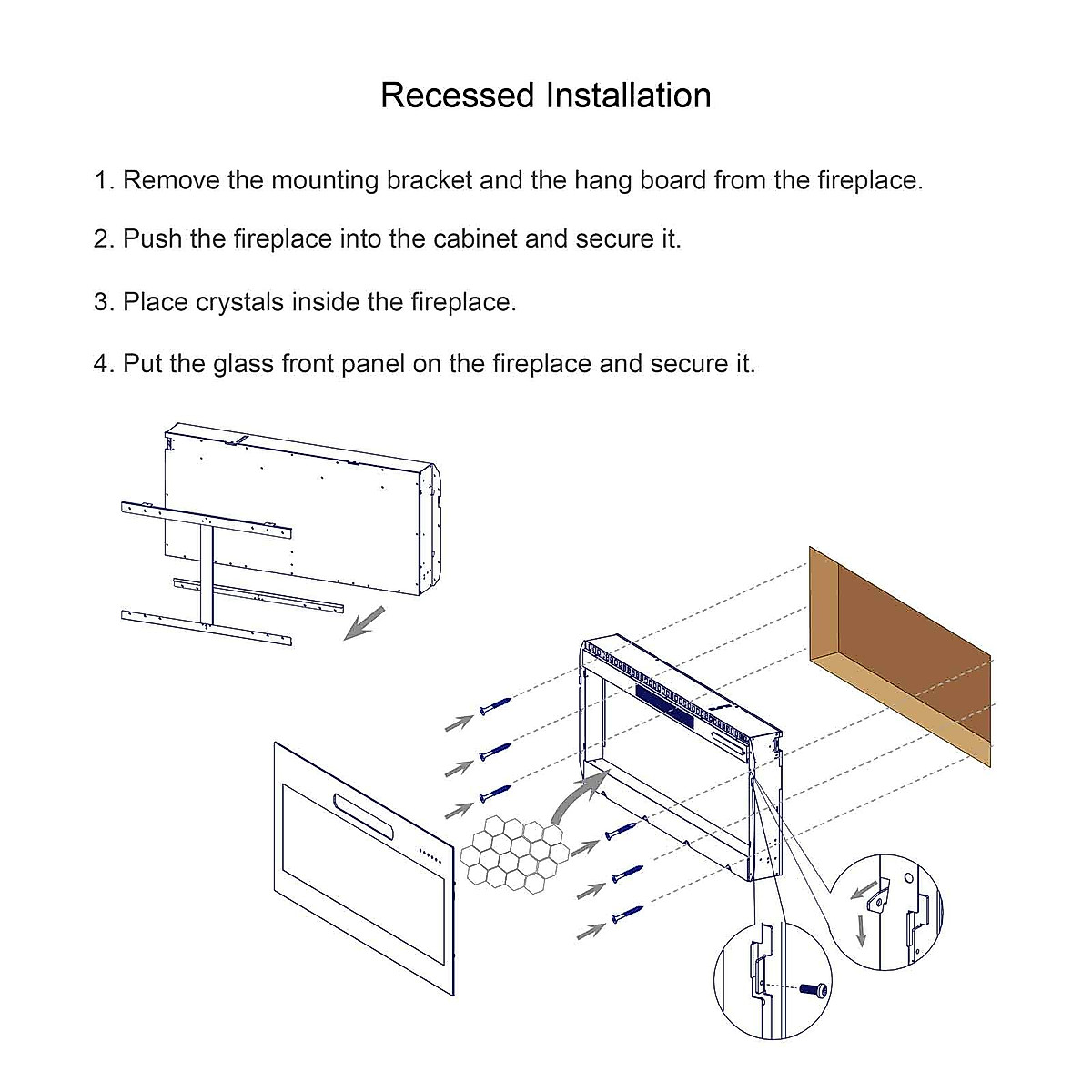 Recessed Installation

1. Remove the mounting bracket and the hang board from the fireplace.

2. Push the fireplace into the cabinet and secure it.

3. Place crystals inside the fireplace.

4. Put the glass front panel on the fireplace and secure it.