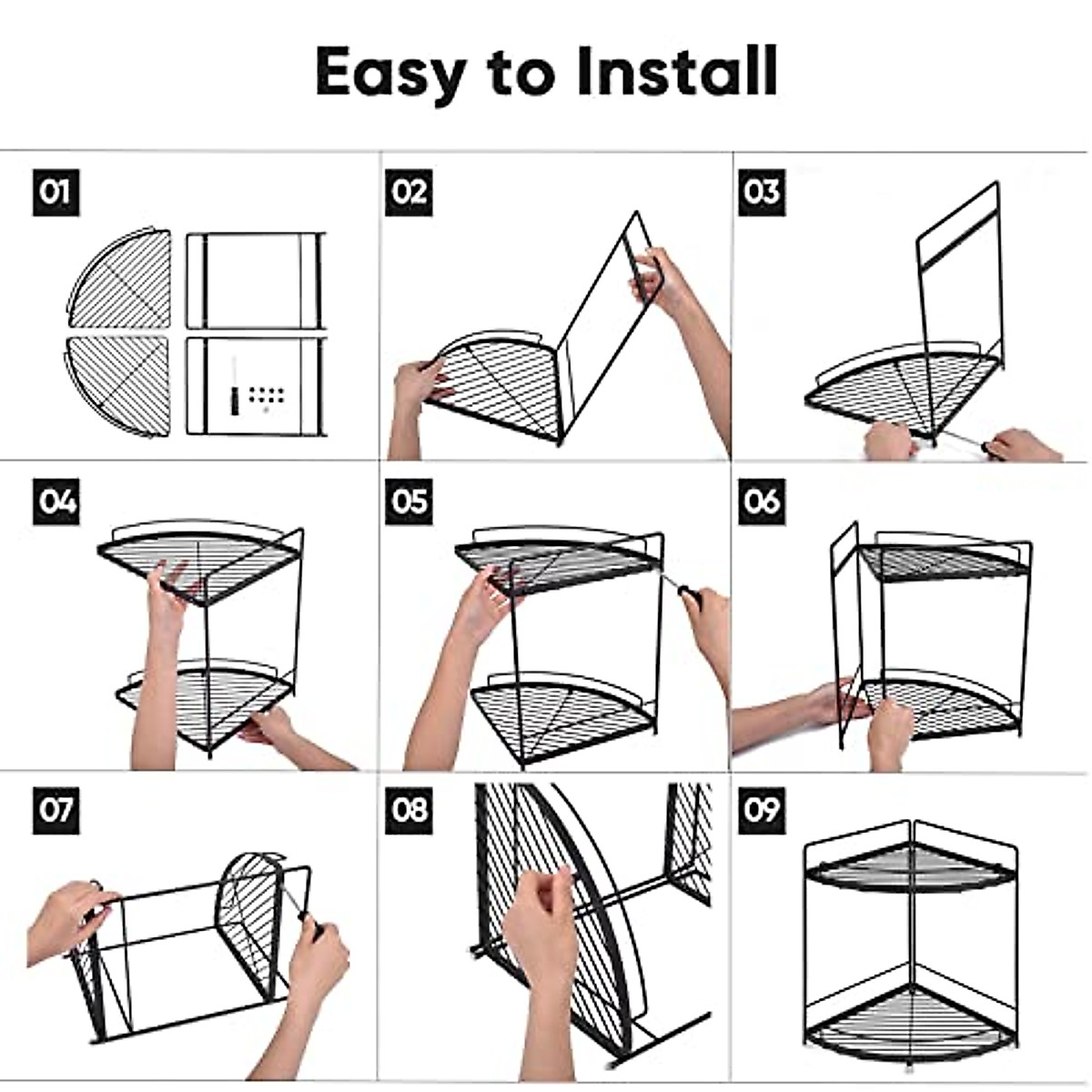 Easy to Install

01

02

03

04

05

06

07

08

09