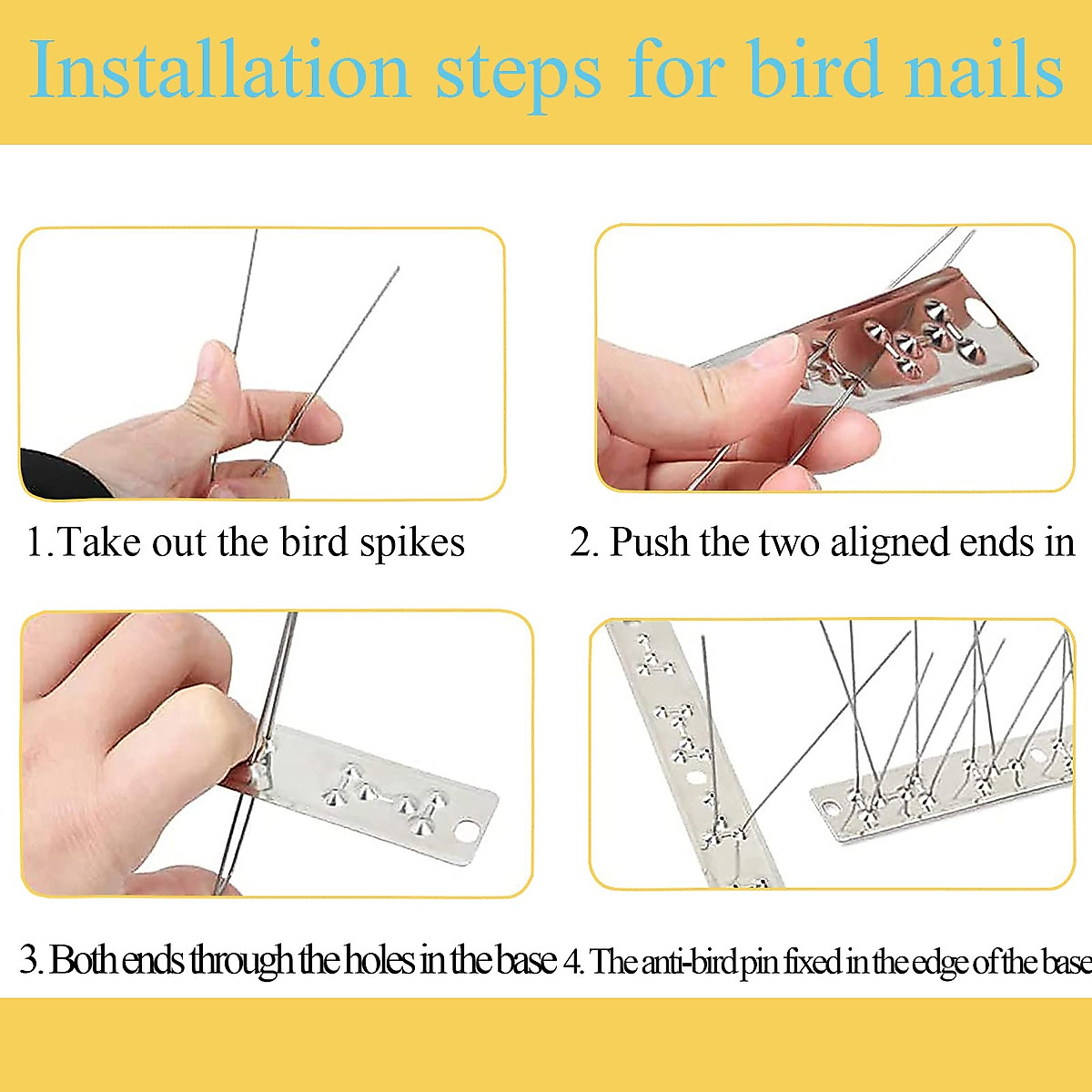 Installation steps for bird nails

1.Take out the bird spikes

2. Push the two aligned ends in

3. Both ends through the holes in the base

4. The anti-bird pin fixed in the edge of the base