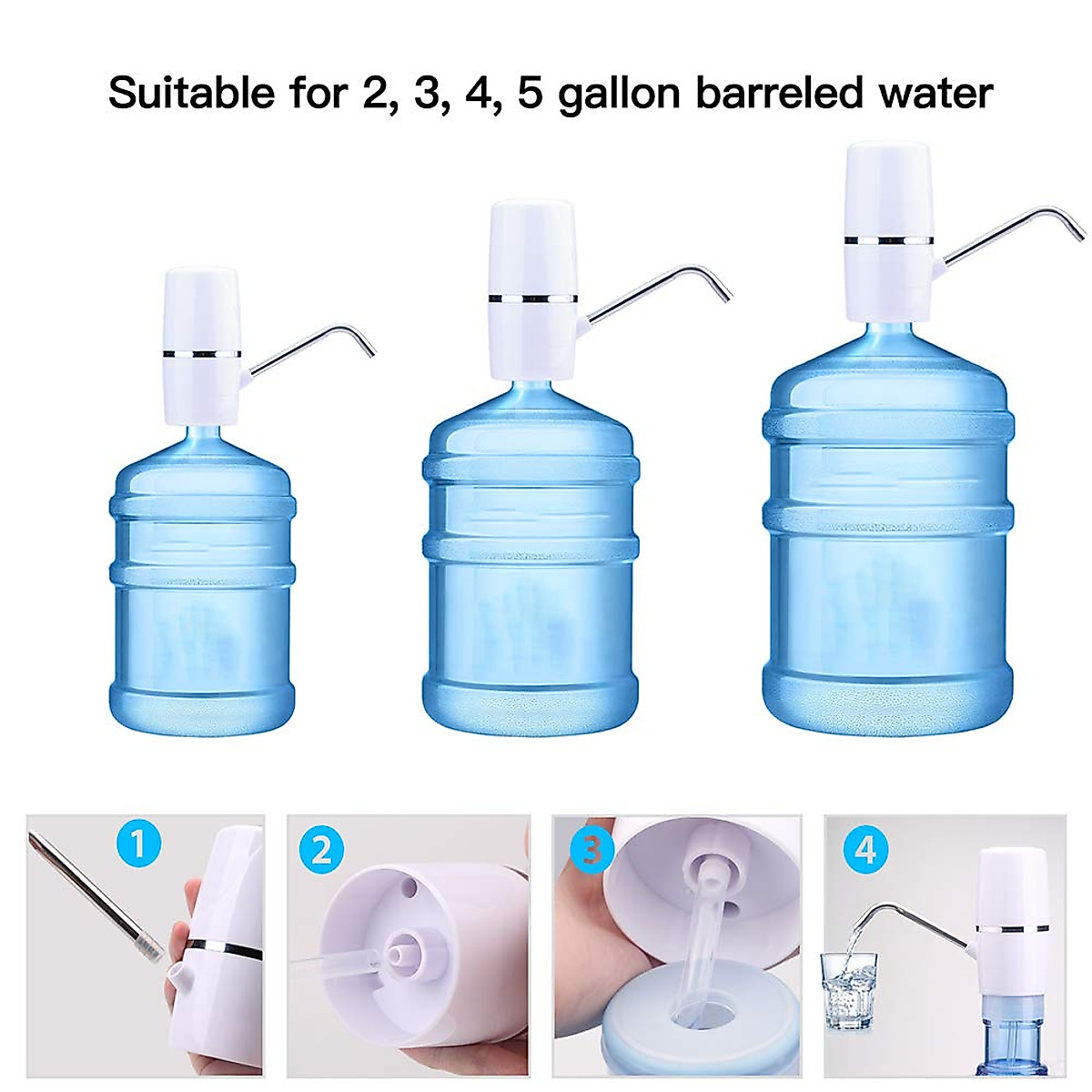 Suitable for 2, 3, 4, 5 gallon barreled water

1

2

3

4