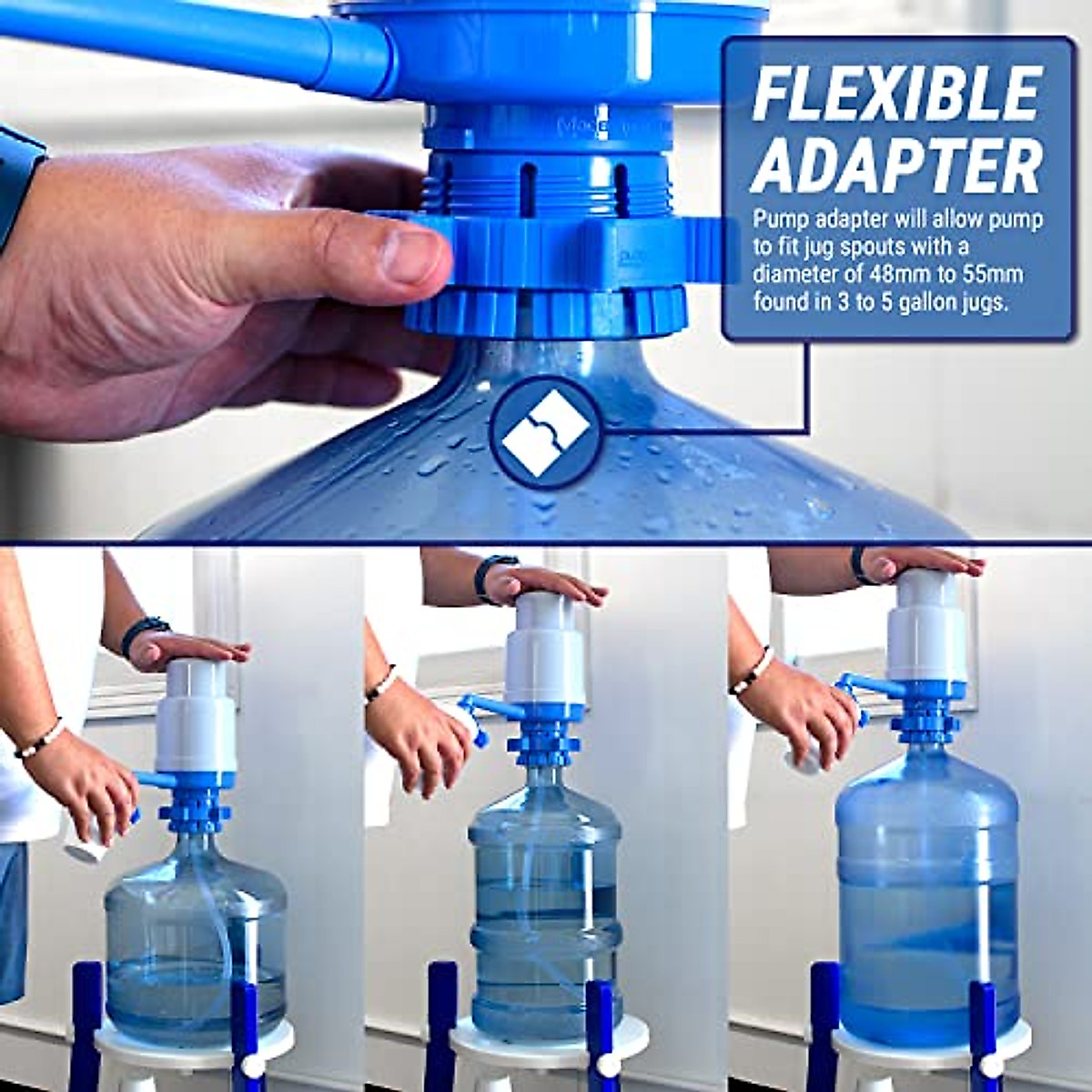 FLEXIBLE ADAPTER

Pump adapter will allow pump to fit jug spouts with a diameter of 48mm to 55mm found in 3 to 5 gallon jugs.