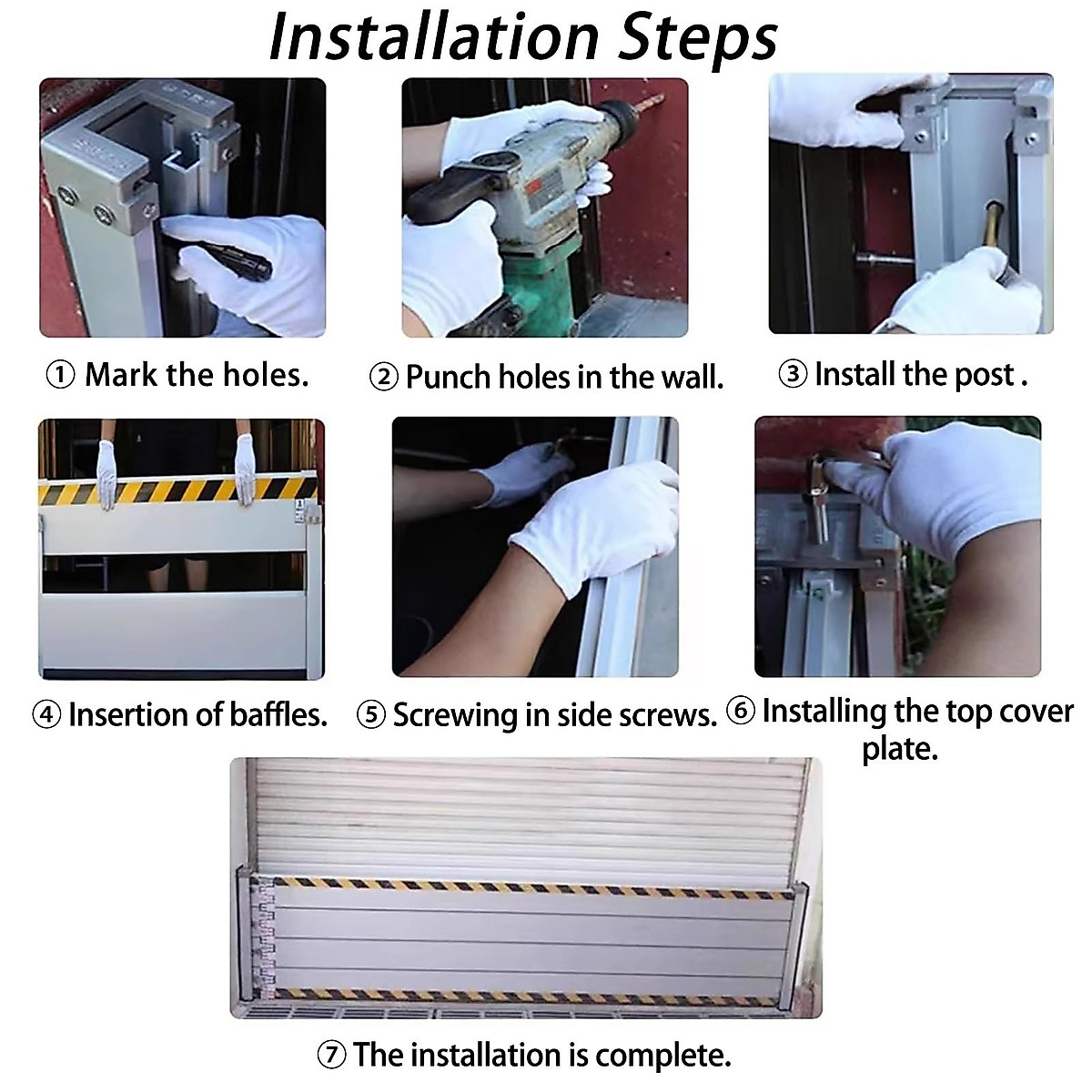 Installation Steps

① Mark the holes.

② Punch holes in the wall.

③ Install the post .

④ Insertion of baffles.

⑤ Screwing in side screws.

⑥ Installing the top cover plate.

⑦ The installation is complete.