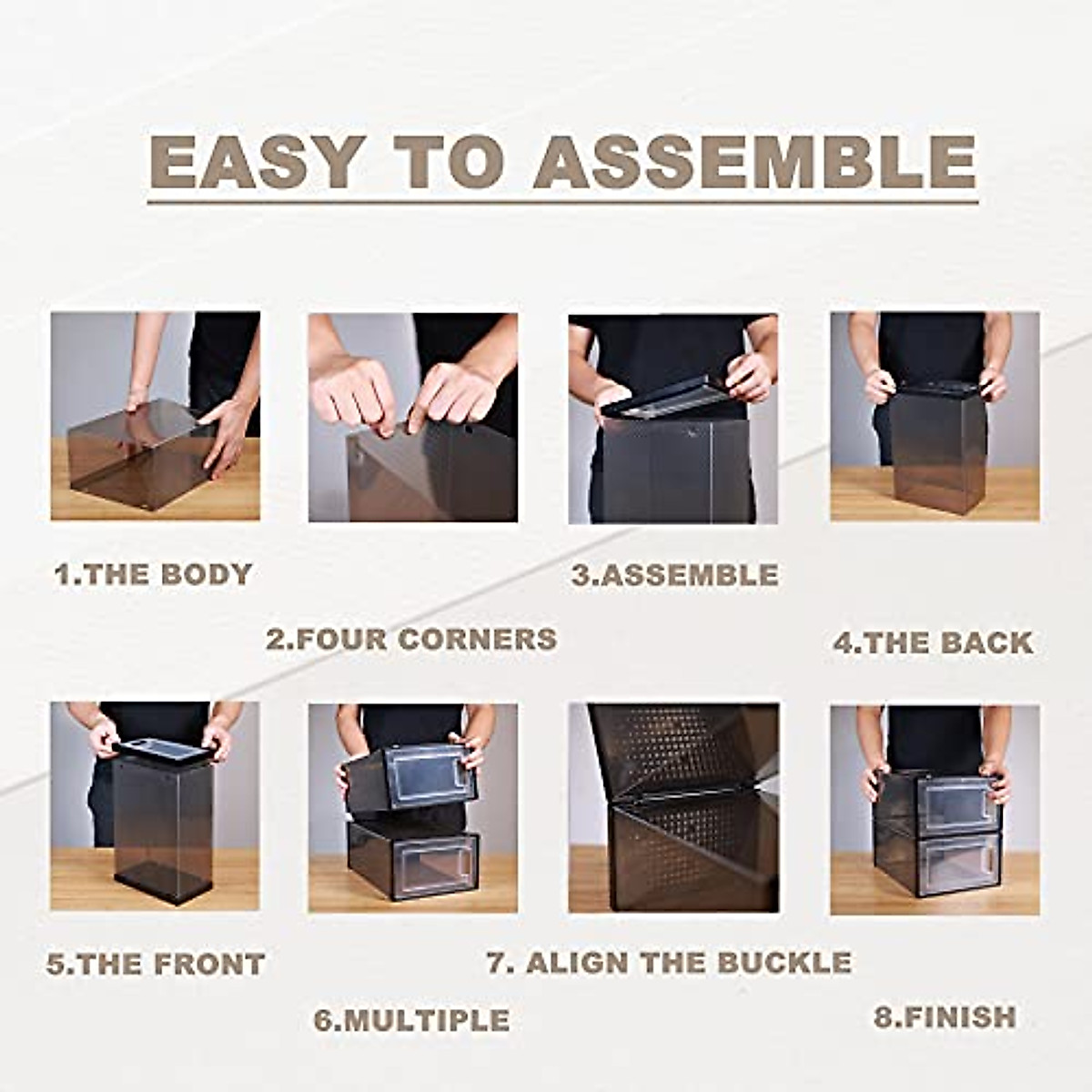 EASY TO ASSEMBLE

1.THE BODY

2.FOUR CORNERS

3.ASSEMBLE

4.THE BACK

5.THE FRONT

6.MULTIPLE

7. ALIGN THE BUCKLE

8.FINISH