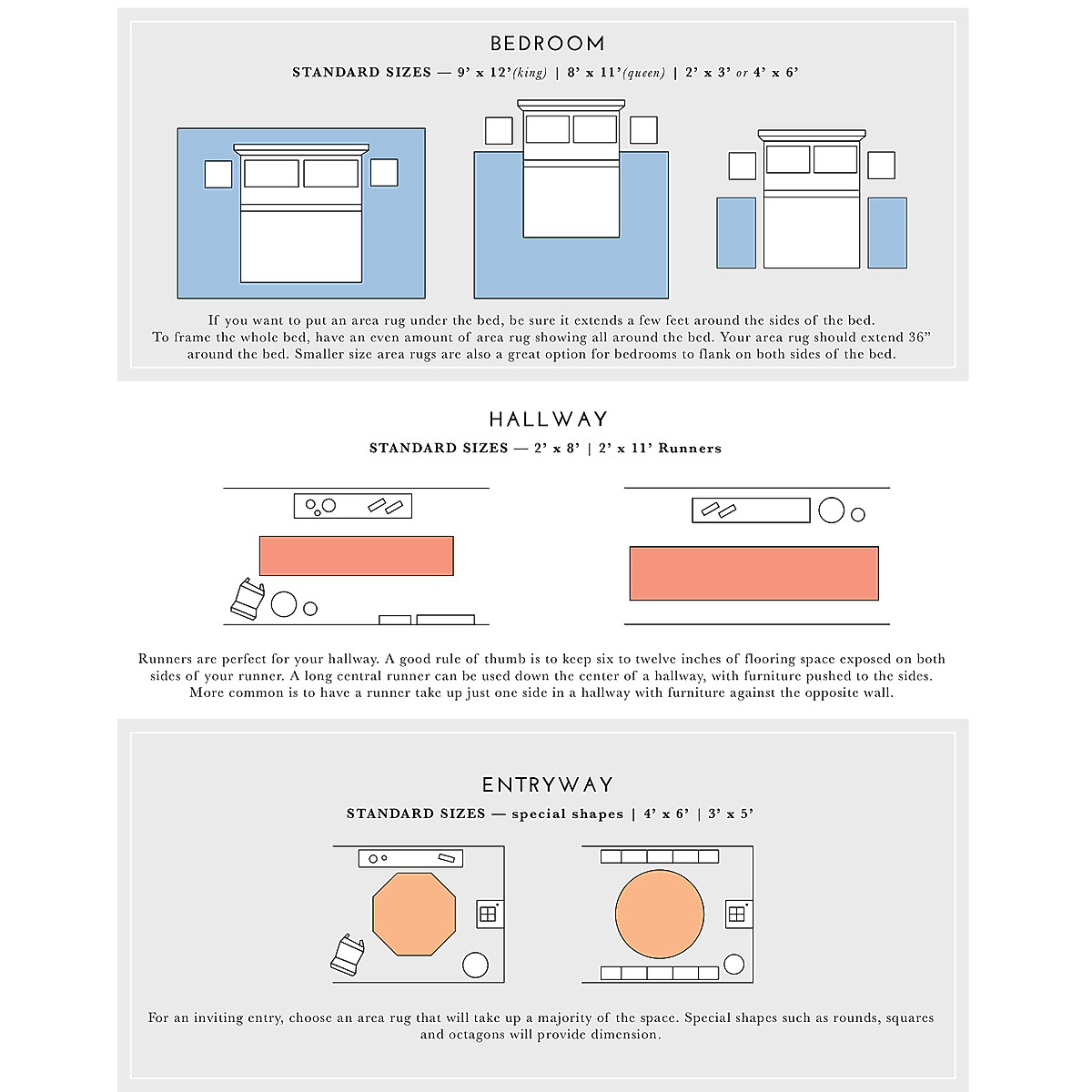 BEDROOM

STANDARD SIZES — 9' x 12'(king) | 8' x 11'(queen) | 2' x 3' or 4' x 6'

If you want to put an area rug under the bed, be sure it extends a few feet around the sides of the bed. To frame the whole bed, have an even amount of area rug showing all around the bed. Your area rug should extend 36" around the bed. Smaller size area rugs are also a great option for bedrooms to flank on both sides of the bed.

HALLWAY

STANDARD SIZES — 2' x 8' | 2' x 11' Runners

Runners are perfect for your hallway. A good rule of thumb is to keep six to twelve inches of flooring space exposed on both sides of your runner. A long central runner can be used down the center of a hallway, with furniture pushed to the sides. More common is to have a runner take up just one side in a hallway with furniture against the opposite wall.

ENTRYWAY

STANDARD SIZES — special shapes | 4' x 6' | 3' x 5'

For an inviting entry, choose an area rug that will take up a majority of the space. Special shapes such as rounds, squares and octagons will provide dimension.