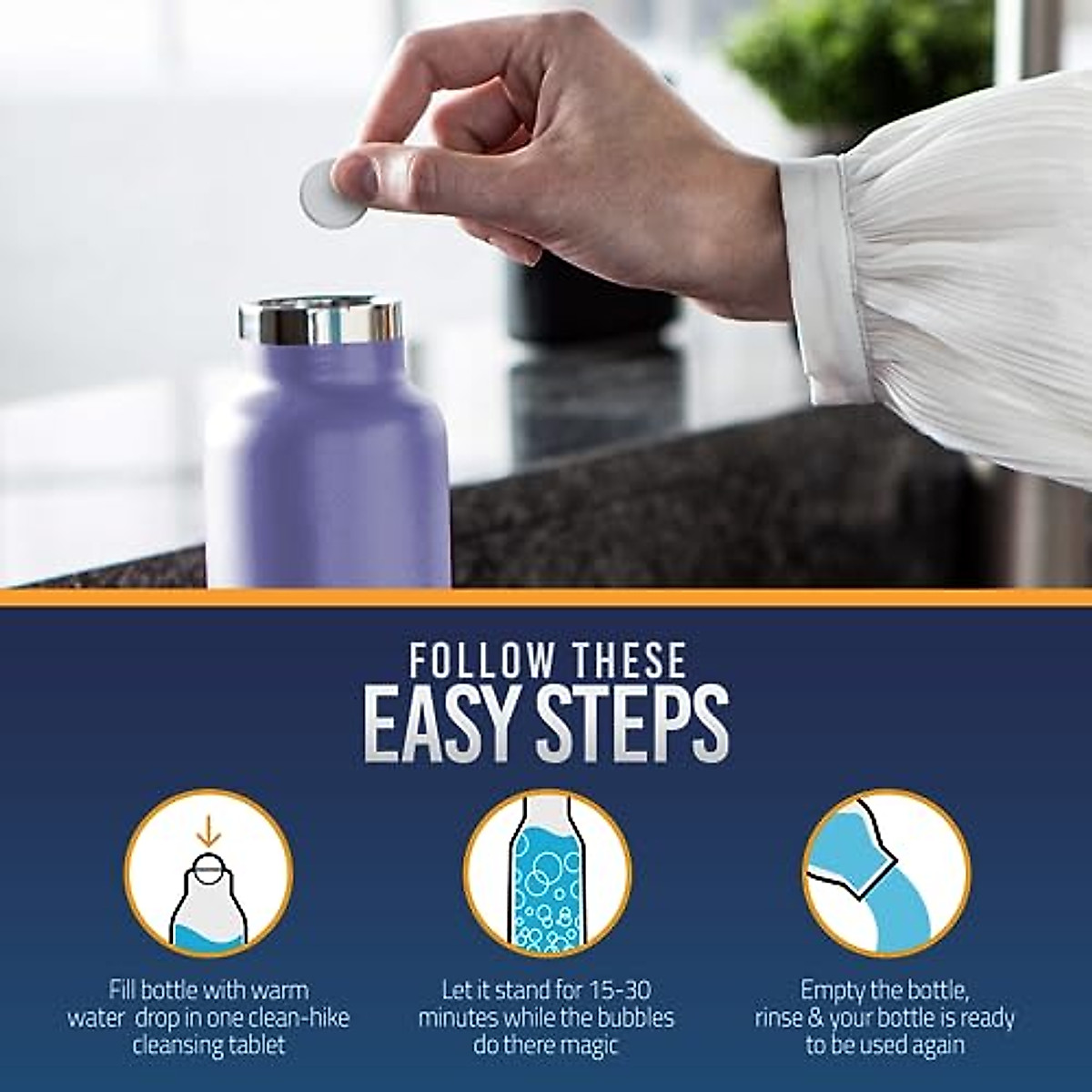 FOLLOW THESE
EASY STEPS

Fill bottle with warm water drop in one clean-hike cleansing tablet

Let it stand for 15-30 minutes while the bubbles do there magic

Empty the bottle, rinse & your bottle is ready to be used again