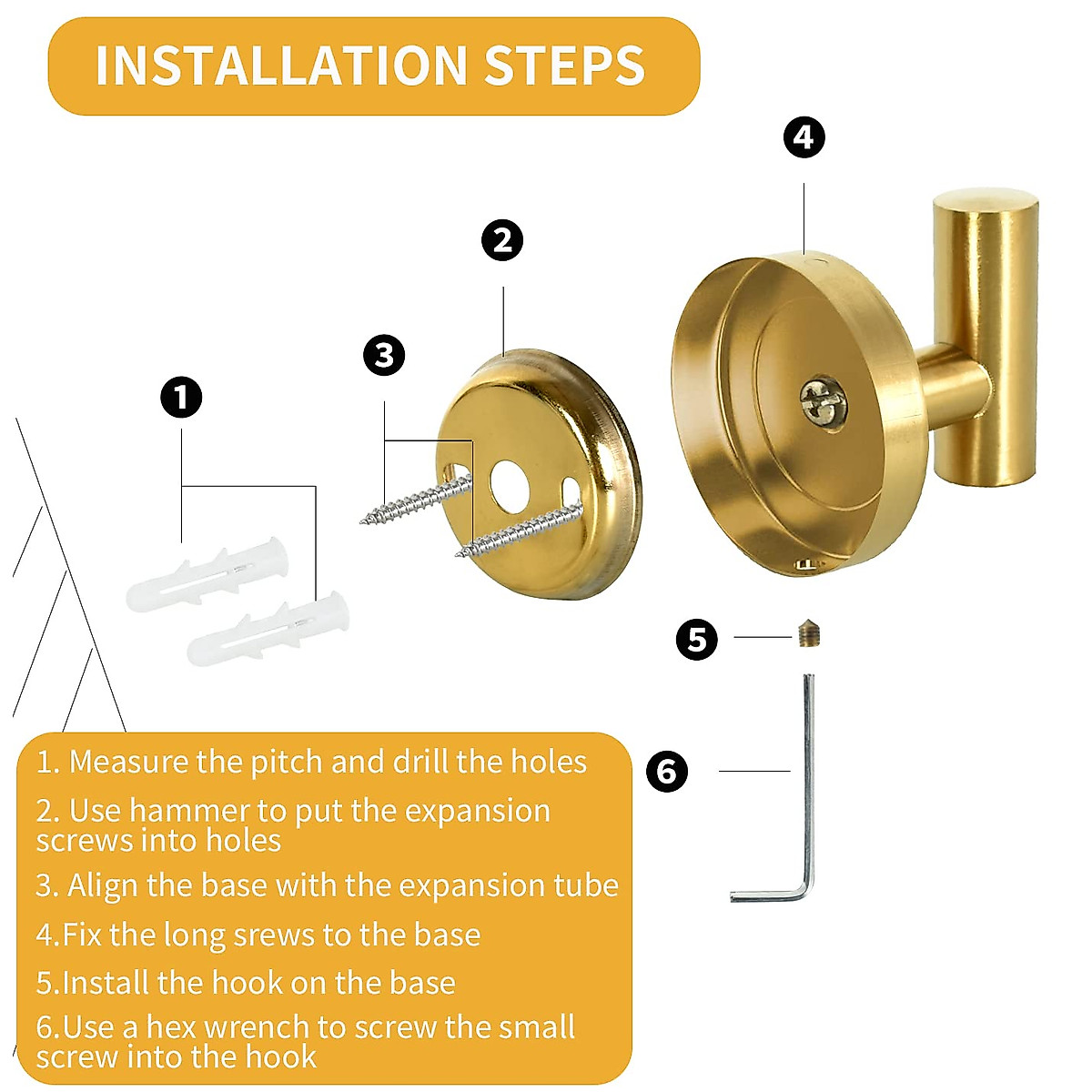 INSTALLATION STEPS

4

2

3

1

5

6

1. Measure the pitch and drill the holes

2. Use hammer to put the expansion screws into holes

3. Align the base with the expansion tube

4.Fix the long srews to the base

5.Install the hook on the base

6.Use a hex wrench to screw the small screw into the hook