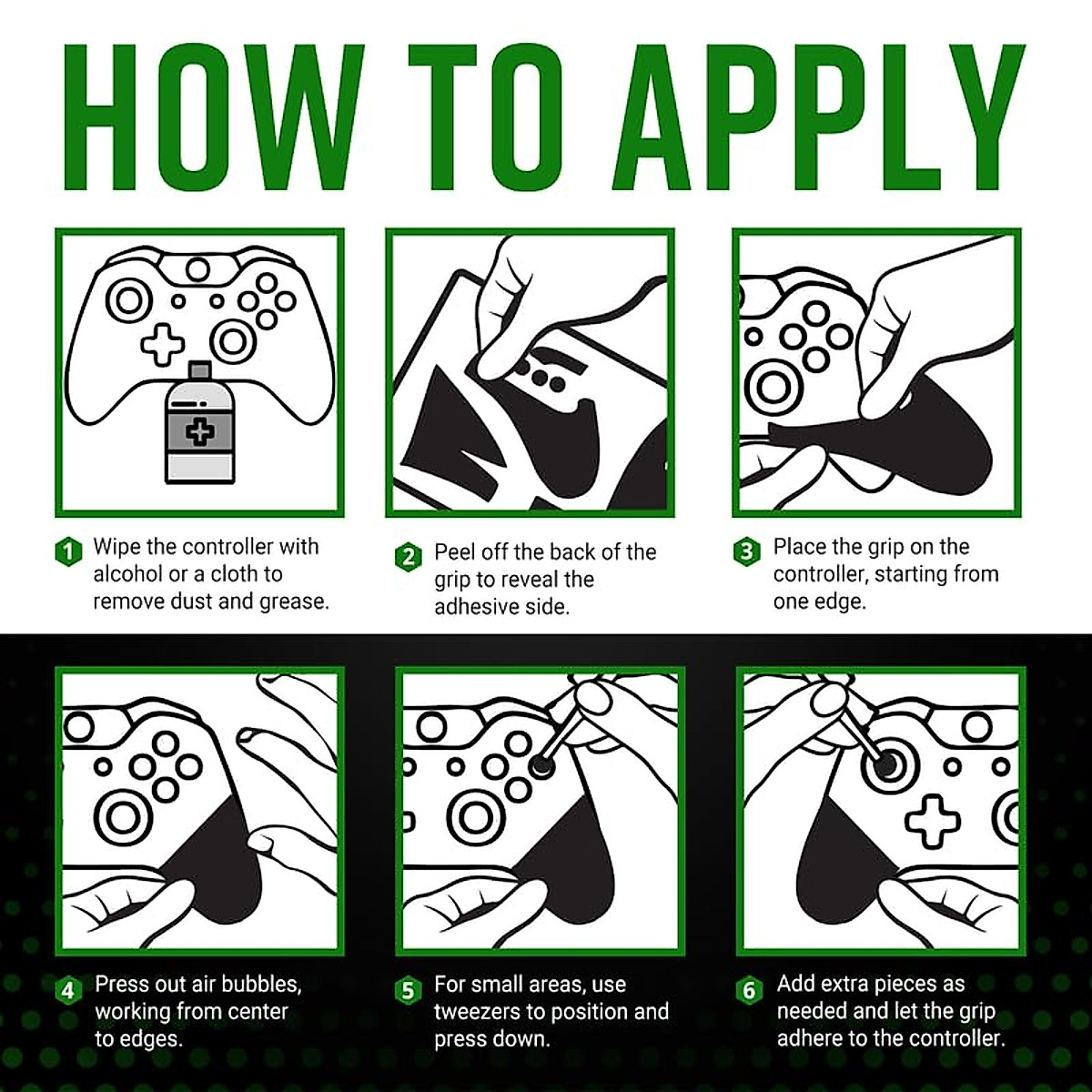 HOW TO APPLY

1 Wipe the controller with alcohol or a cloth to remove dust and grease.

2 Peel off the back of the grip to reveal the adhesive side.

3 Place the grip on the controller, starting from one edge.

4 Press out air bubbles, working from center to edges.

5 For small areas, use tweezers to position and press down.

6 Add extra pieces as needed and let the grip adhere to the controller.