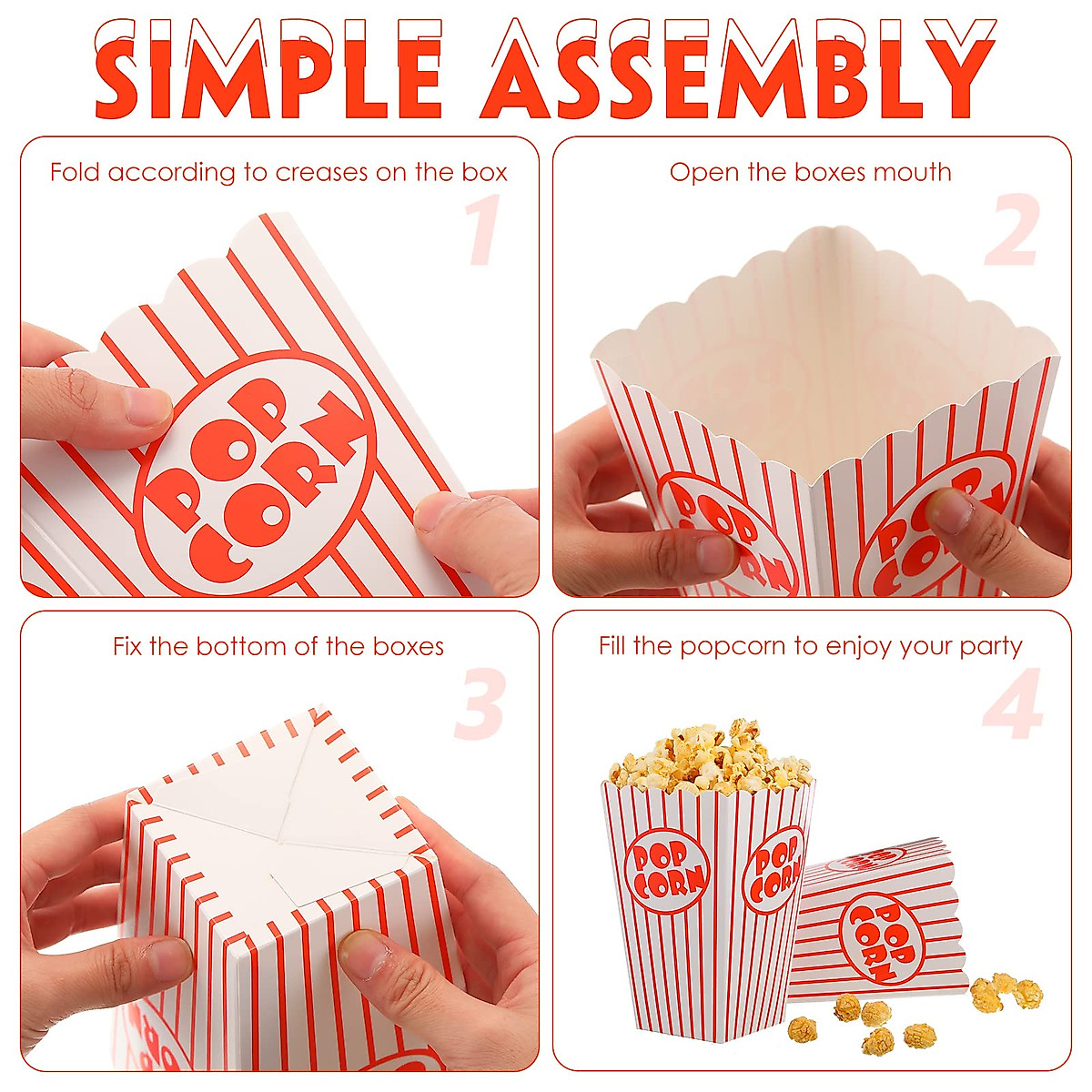 SIMPLE ASSEMBLY

Fold according to creases on the box

1

POP CORN

Open the boxes mouth

2

POP CORN

POP CORN

Fix the bottom of the boxes

3

Fill the popcorn to enjoy your party

4

POP CORN

POP CORN

POP CORN