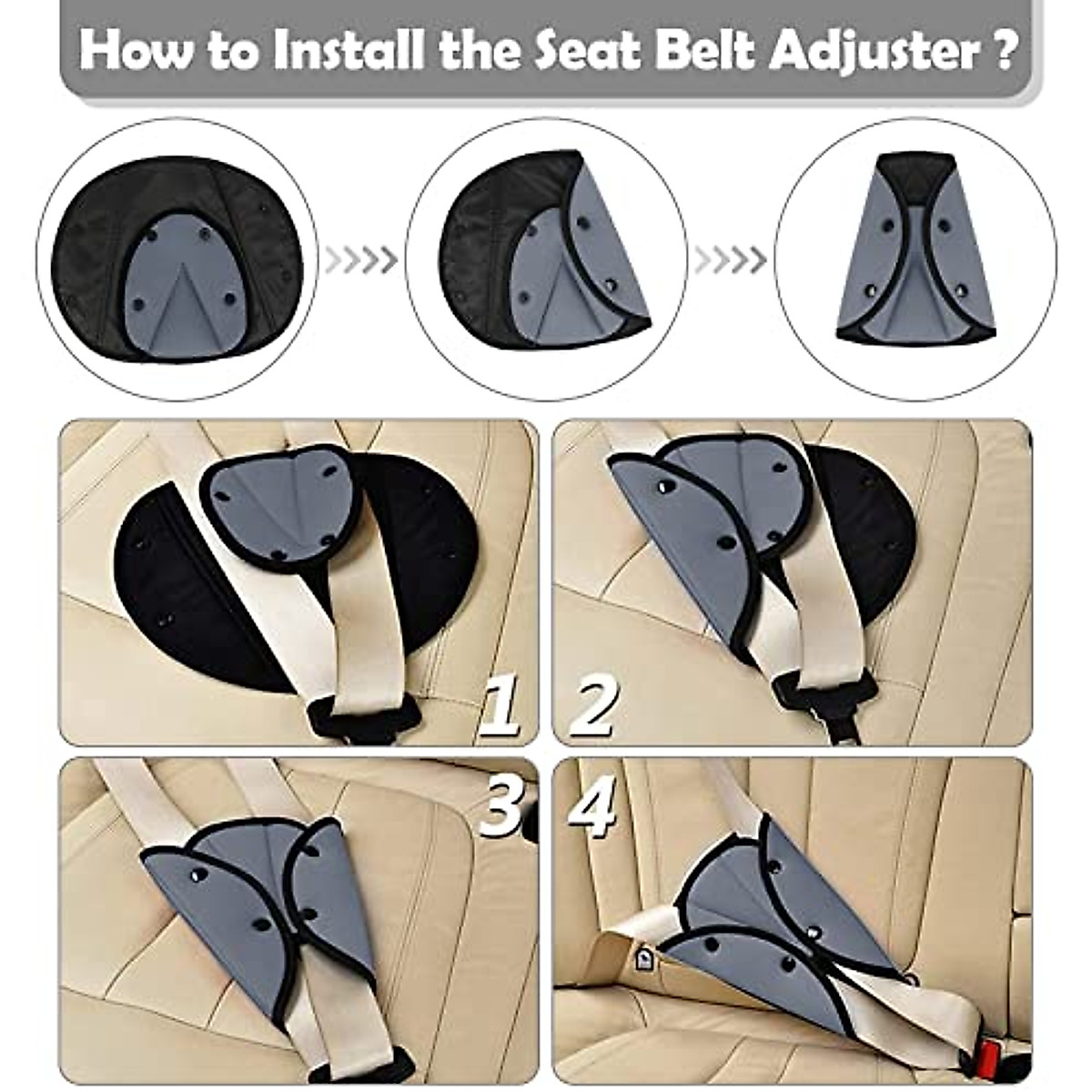 How to Install the Seat Belt Adjuster ?

1

2

3

4