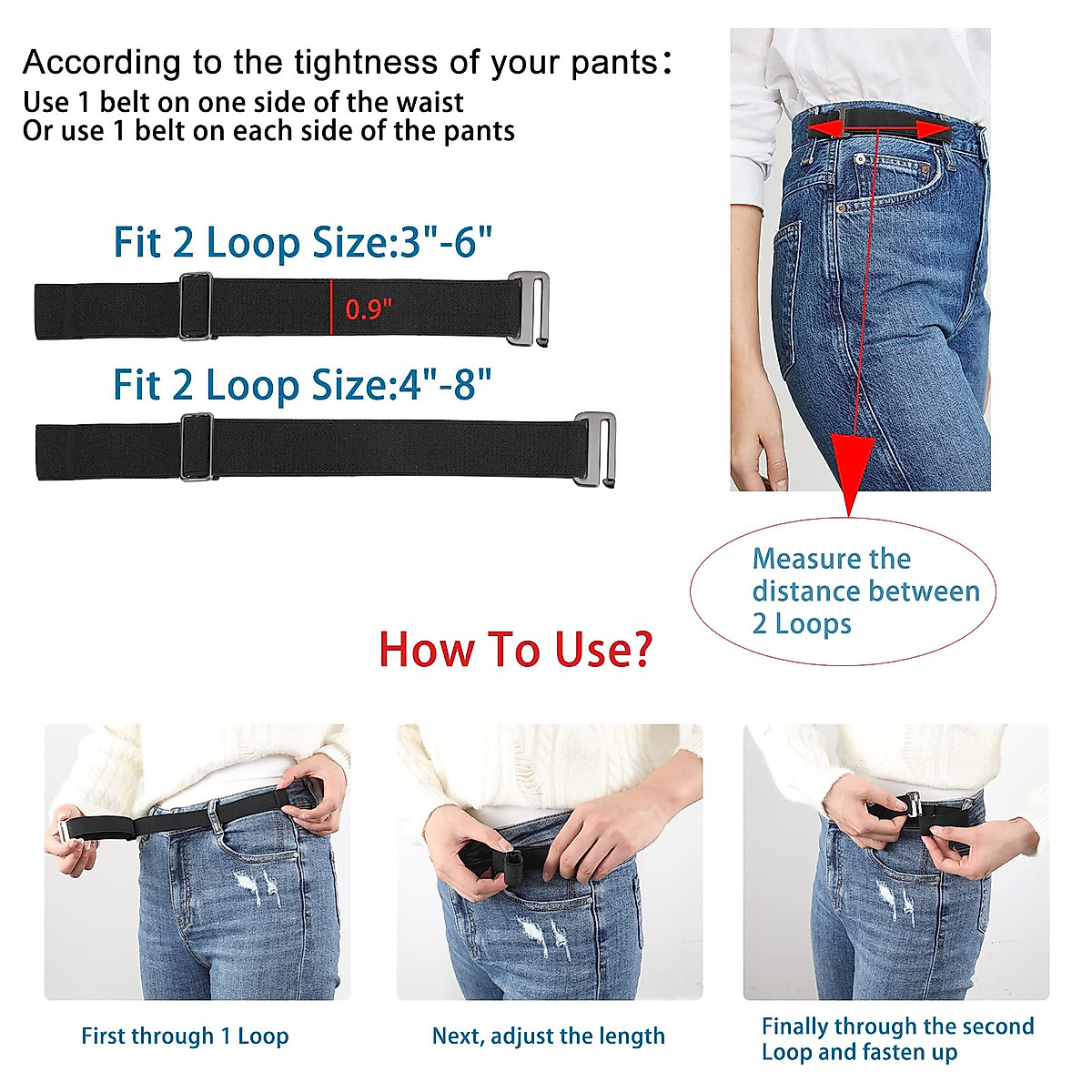 According to the tightness of your pants:
Use 1 belt on one side of the waist
Or use 1 belt on each side of the pants

Fit 2 Loop Size:3"-6"

0.9"

Fit 2 Loop Size:4"-8"

Measure the distance between 2 Loops

How To Use?

First through 1 Loop

Next, adjust the length

Finally through the second Loop and fasten up