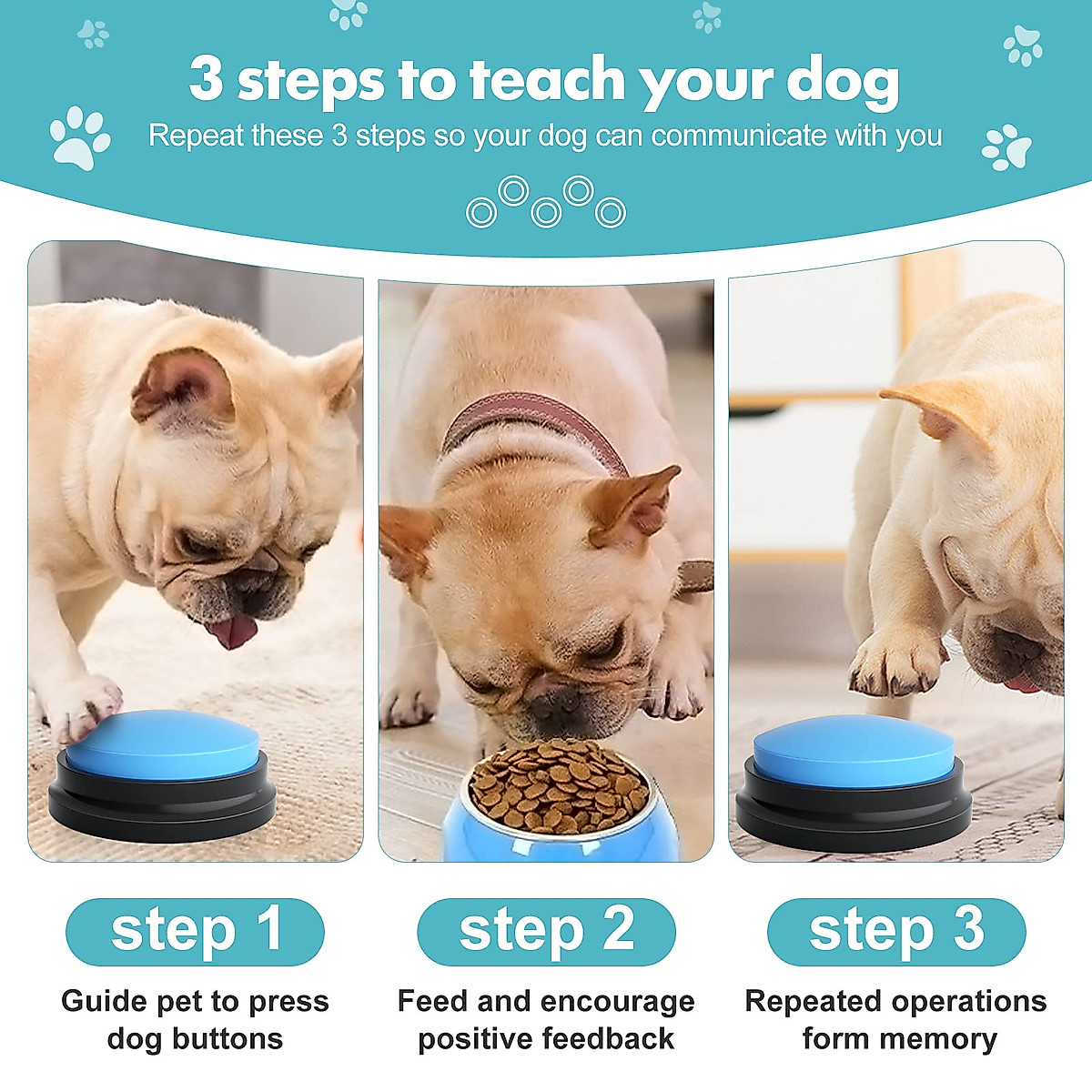 3 steps to teach your dog
Repeat these 3 steps so your dog can communicate with you

step 1
Guide pet to press dog buttons

step 2
Feed and encourage positive feedback

step 3
Repeated operations form memory