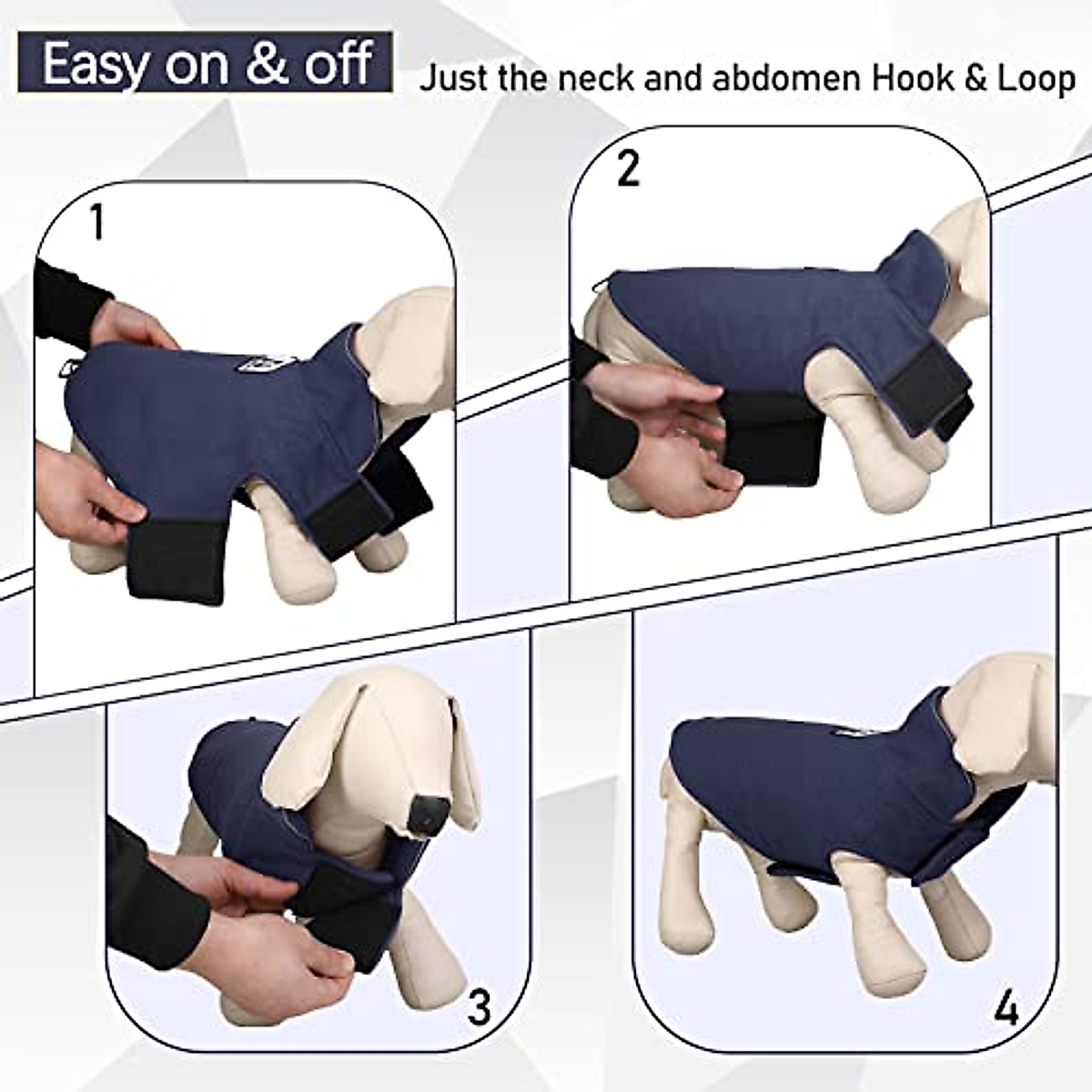 Easy on & off

Just the neck and abdomen Hook & Loop

1

2

3

4