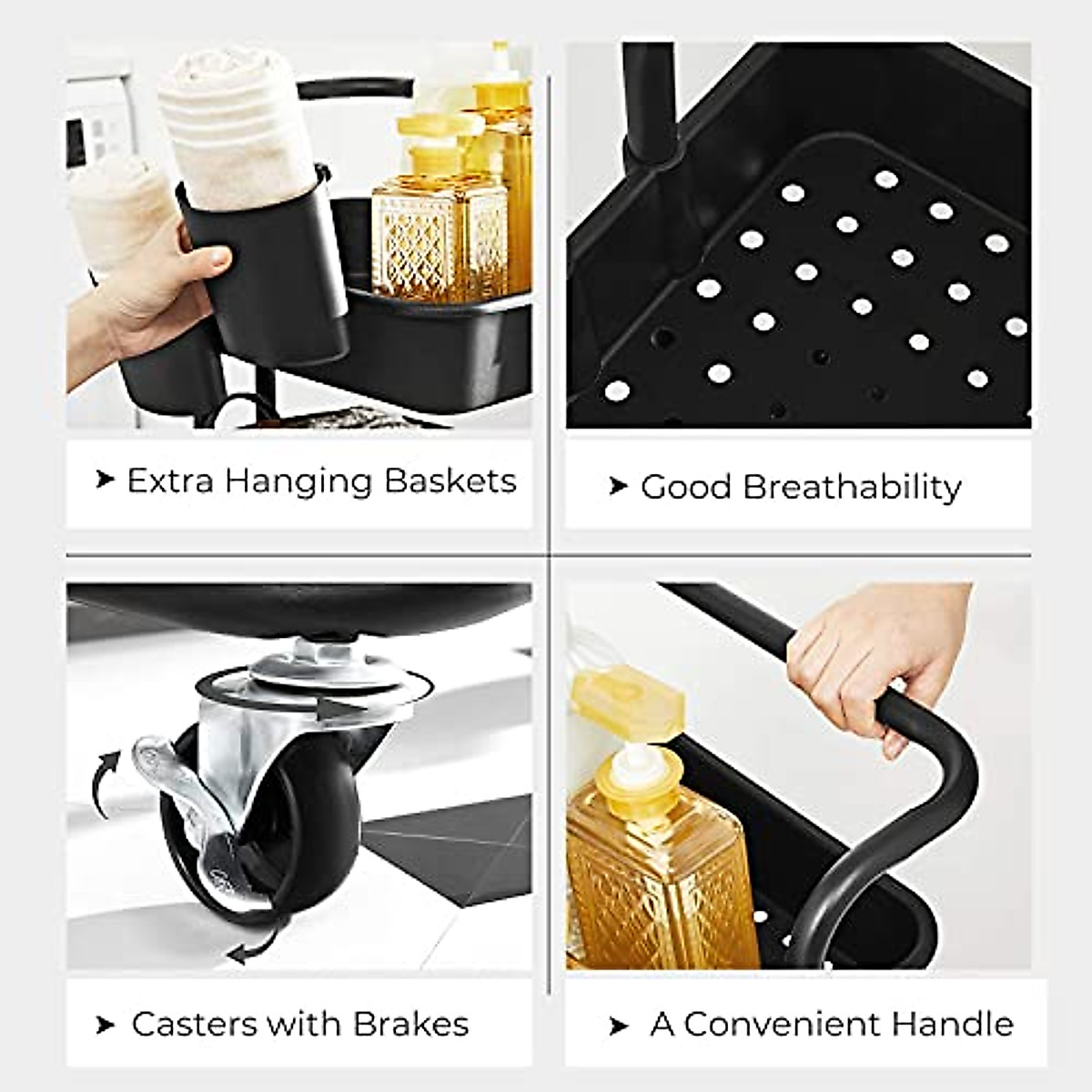 ➤ Extra Hanging Baskets

➤ Good Breathability

➤ Casters with Brakes

➤ A Convenient Handle