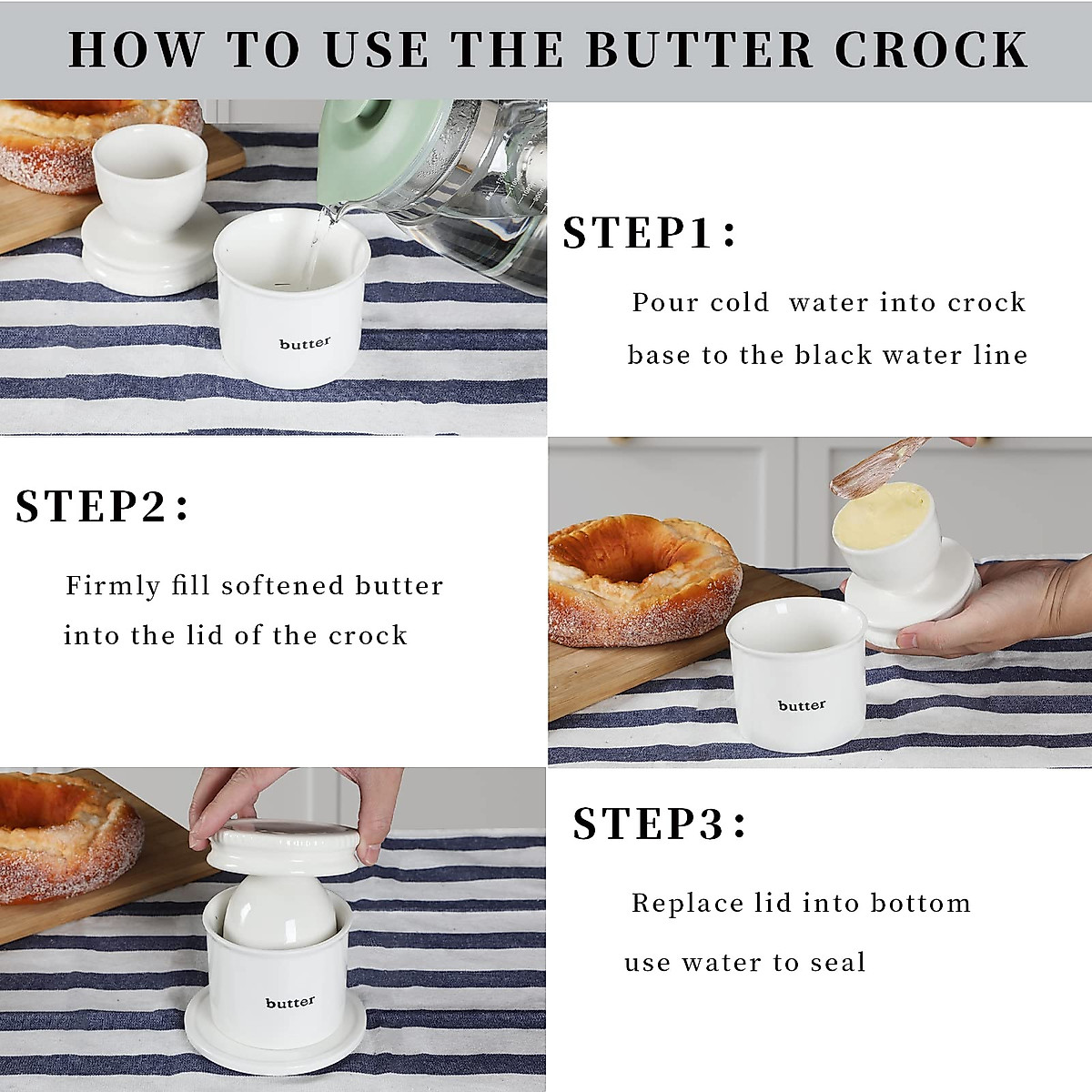 HOW TO USE THE BUTTER CROCK

butter

STEP1:

Pour cold water into crock base to the black water line

STEP2:

Firmly fill softened butter into the lid of the crock

butter

butter

STEP3:

Replace lid into bottom use water to seal