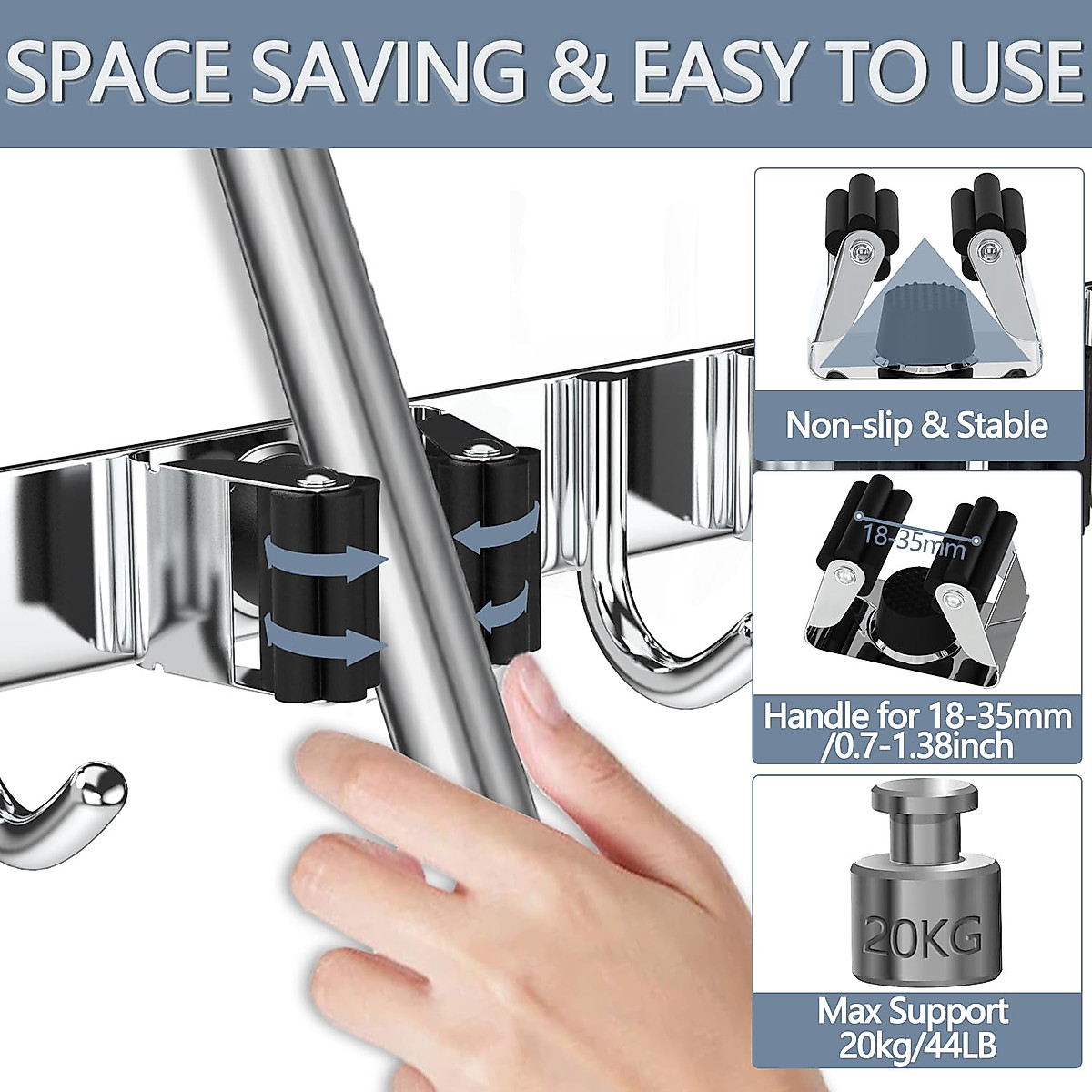 SPACE SAVING & EASY TO USE

Non-slip & Stable

18-35mm

Handle for 18-35mm /0.7-1.38inch

20KG

Max Support 20kg/44LB