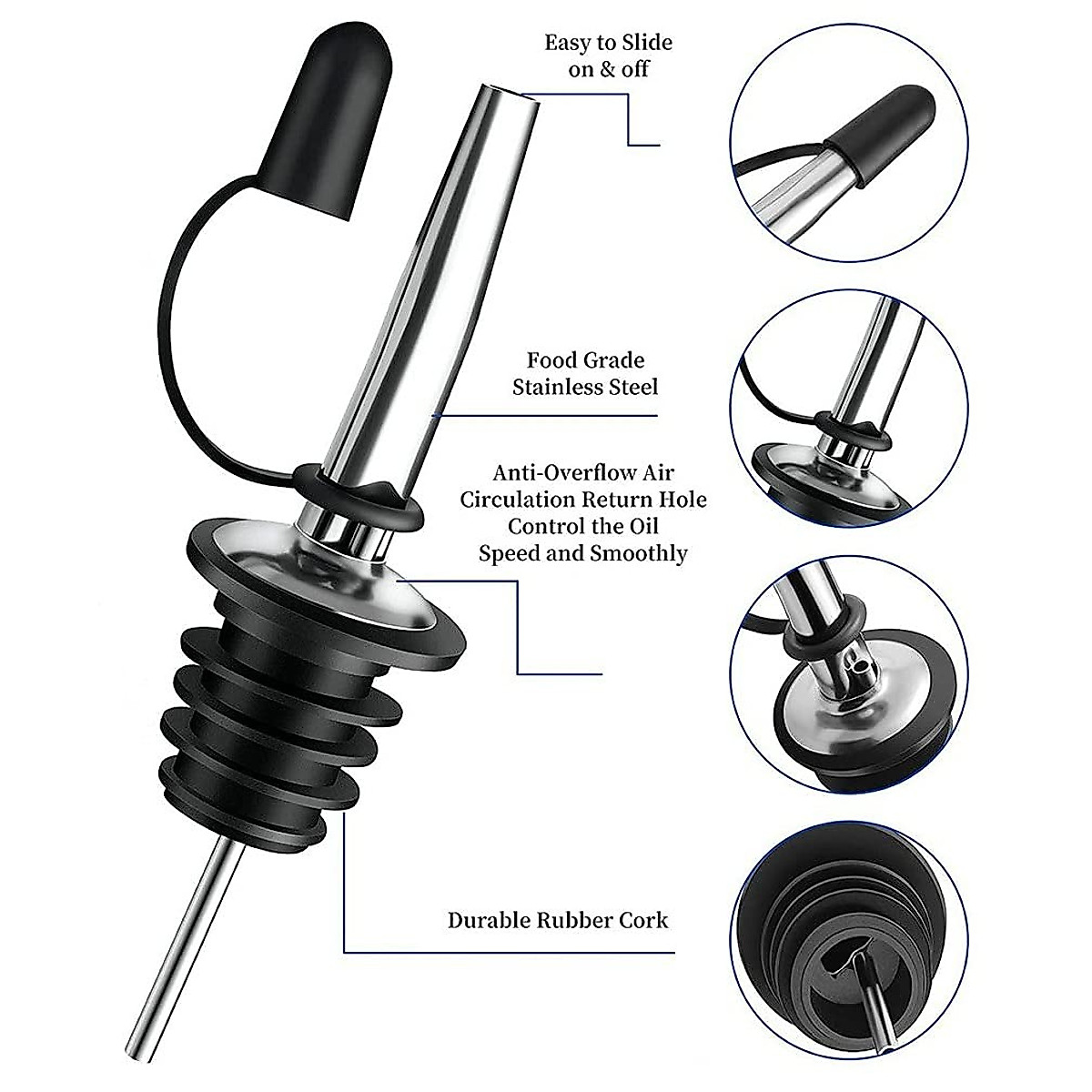 Easy to Slide
on & off

Food Grade
Stainless Steel

Anti-Overflow Air
Circulation Return Hole
Control the Oil
Speed and Smoothly

Durable Rubber Cork