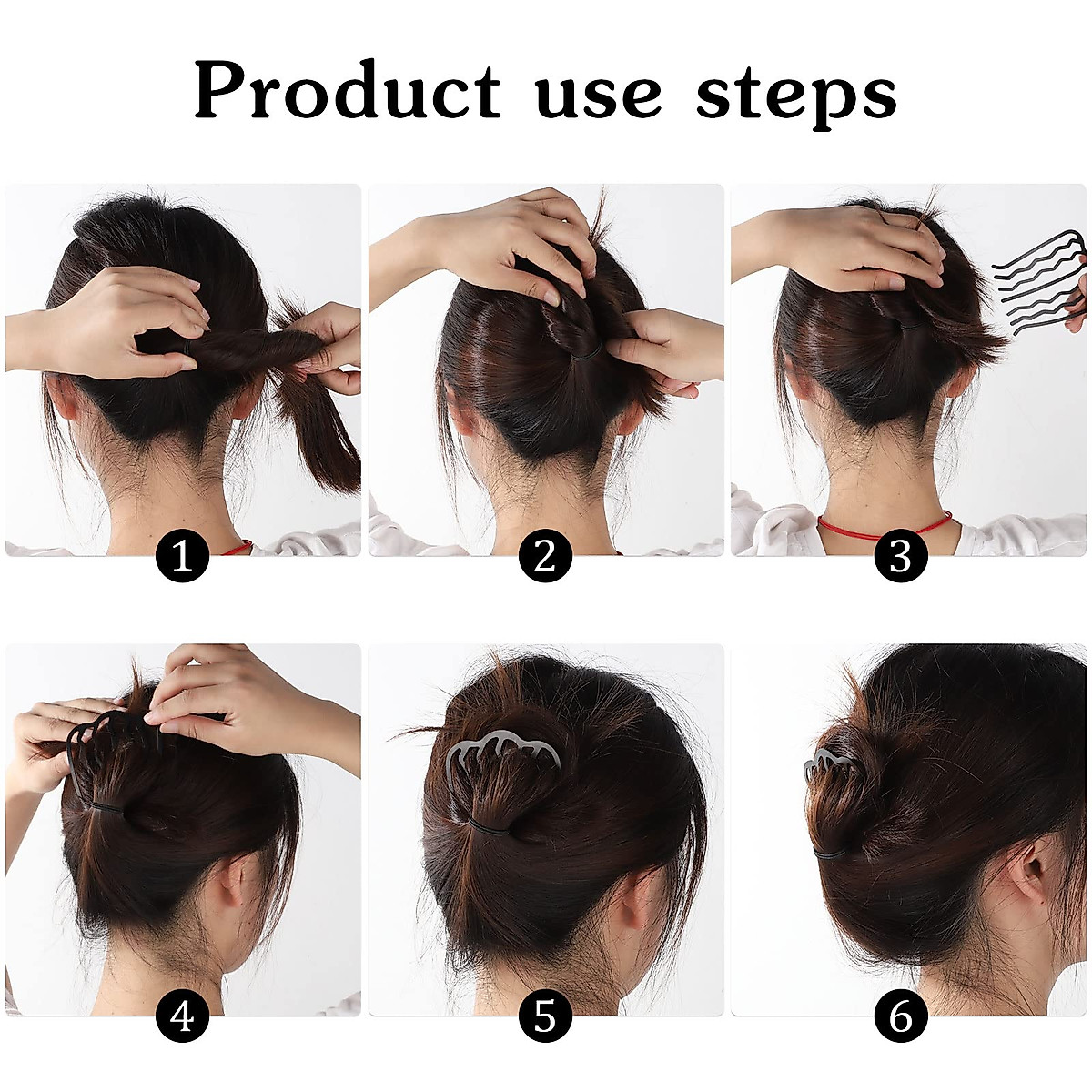 Product use steps

1

2

3

4

5

6